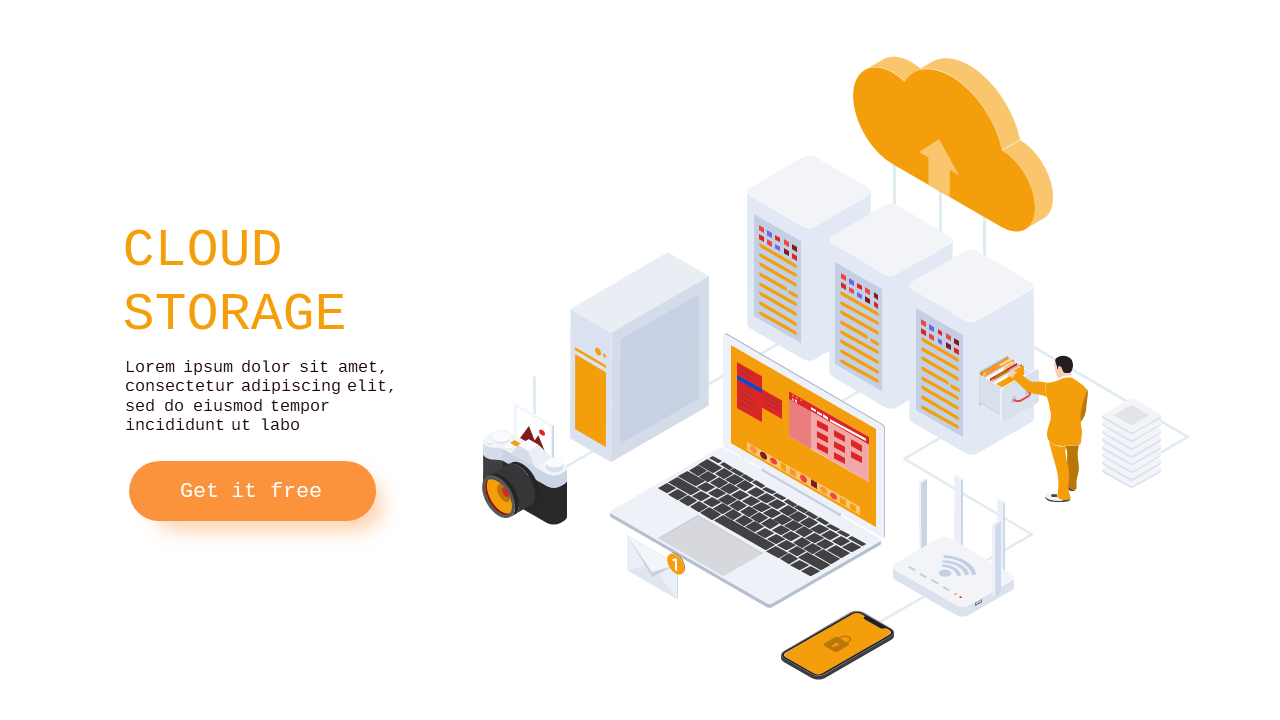 CLOUD STORAGE

Lorem ipsum dolor sit amet, consectetur adipiscing elit, sed do eiusmod tempor incididunt ut labo

Get it free

1