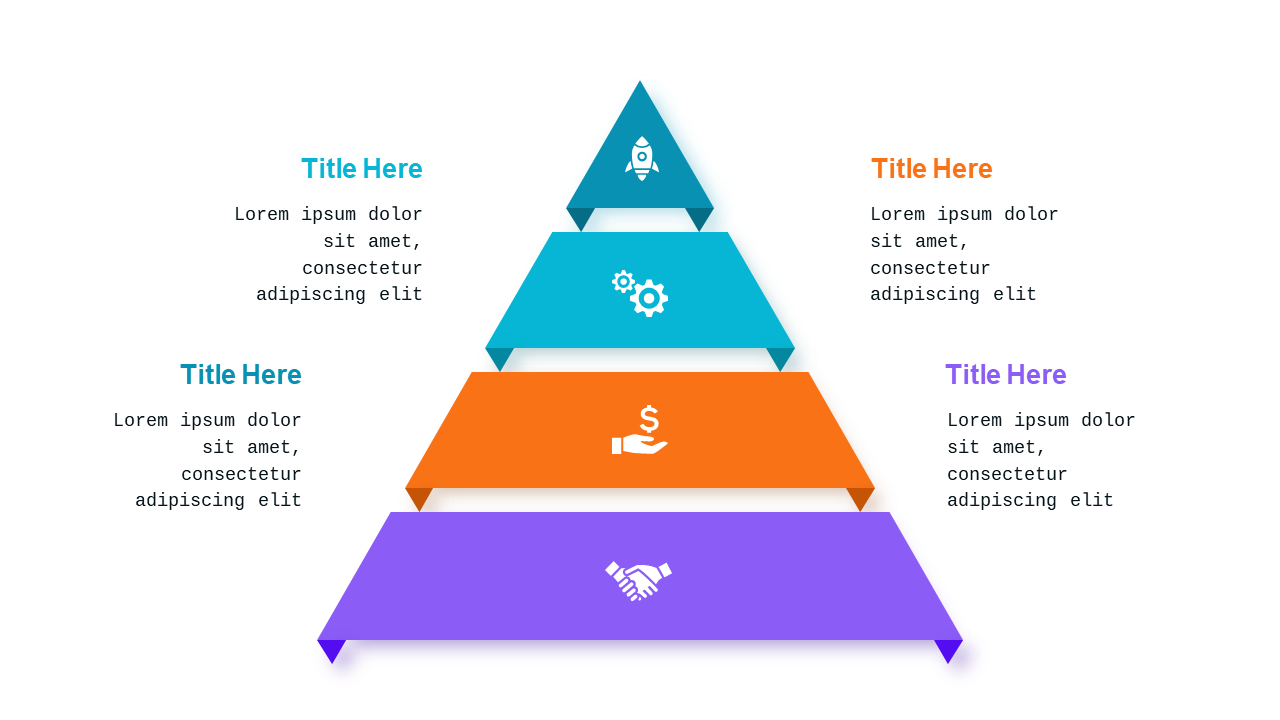 Title Here

Lorem ipsum dolor sit amet, consectetur adipiscing elit

Title Here

Lorem ipsum dolor sit amet, consectetur adipiscing elit

Title Here

Lorem ipsum dolor sit amet, consectetur adipiscing elit

Title Here

Lorem ipsum dolor sit amet, consectetur adipiscing elit