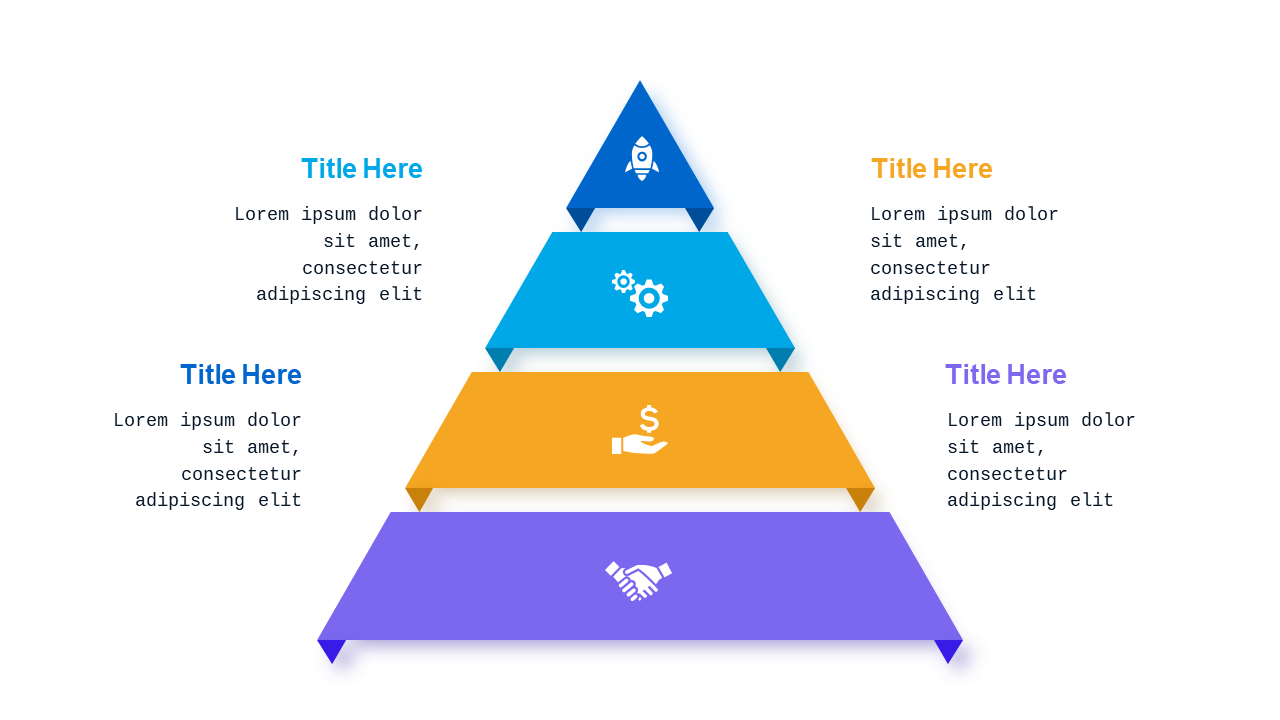 Title Here

Lorem ipsum dolor sit amet, consectetur adipiscing elit

Title Here

Lorem ipsum dolor sit amet, consectetur adipiscing elit

Title Here

Lorem ipsum dolor sit amet, consectetur adipiscing elit

Title Here

Lorem ipsum dolor sit amet, consectetur adipiscing elit