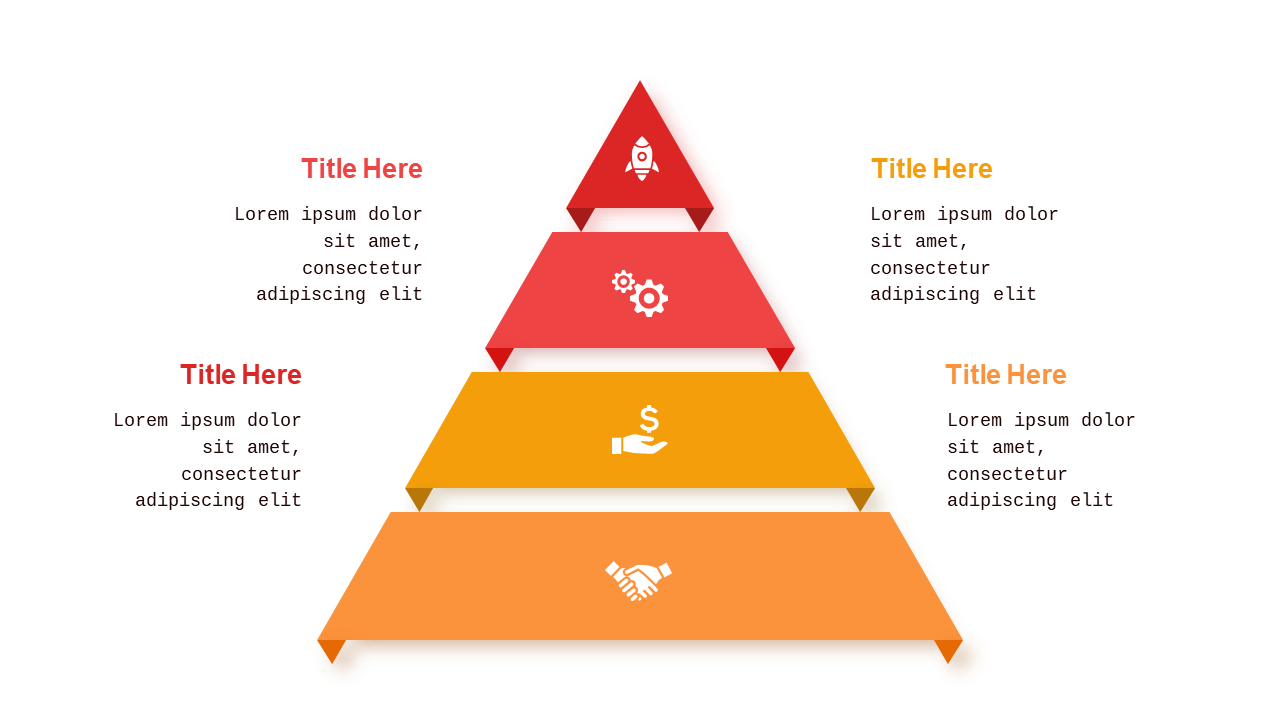 Title Here

Lorem ipsum dolor sit amet, consectetur adipiscing elit

Title Here

Lorem ipsum dolor sit amet, consectetur adipiscing elit

Title Here

Lorem ipsum dolor sit amet, consectetur adipiscing elit

Title Here

Lorem ipsum dolor sit amet, consectetur adipiscing elit