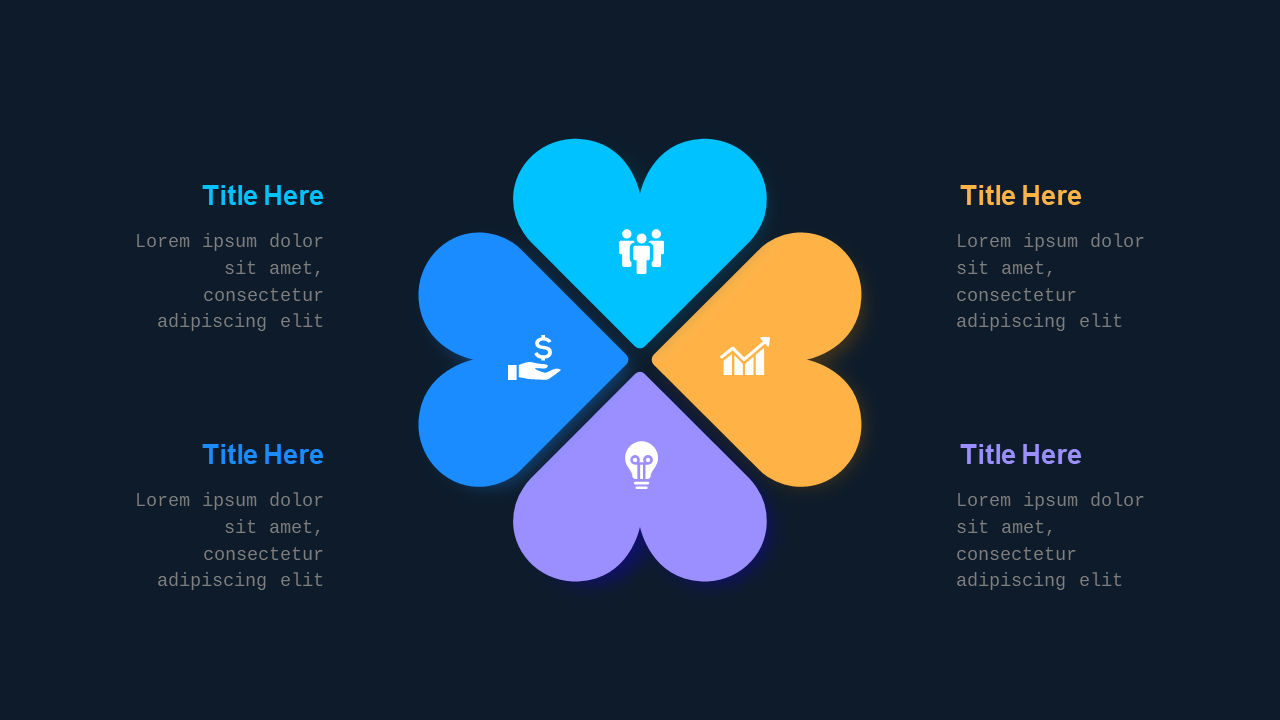 Title Here

Lorem ipsum dolor sit amet, consectetur adipiscing elit

Title Here

Lorem ipsum dolor sit amet, consectetur adipiscing elit

Title Here

Lorem ipsum dolor sit amet, consectetur adipiscing elit

Title Here

Lorem ipsum dolor sit amet, consectetur adipiscing elit