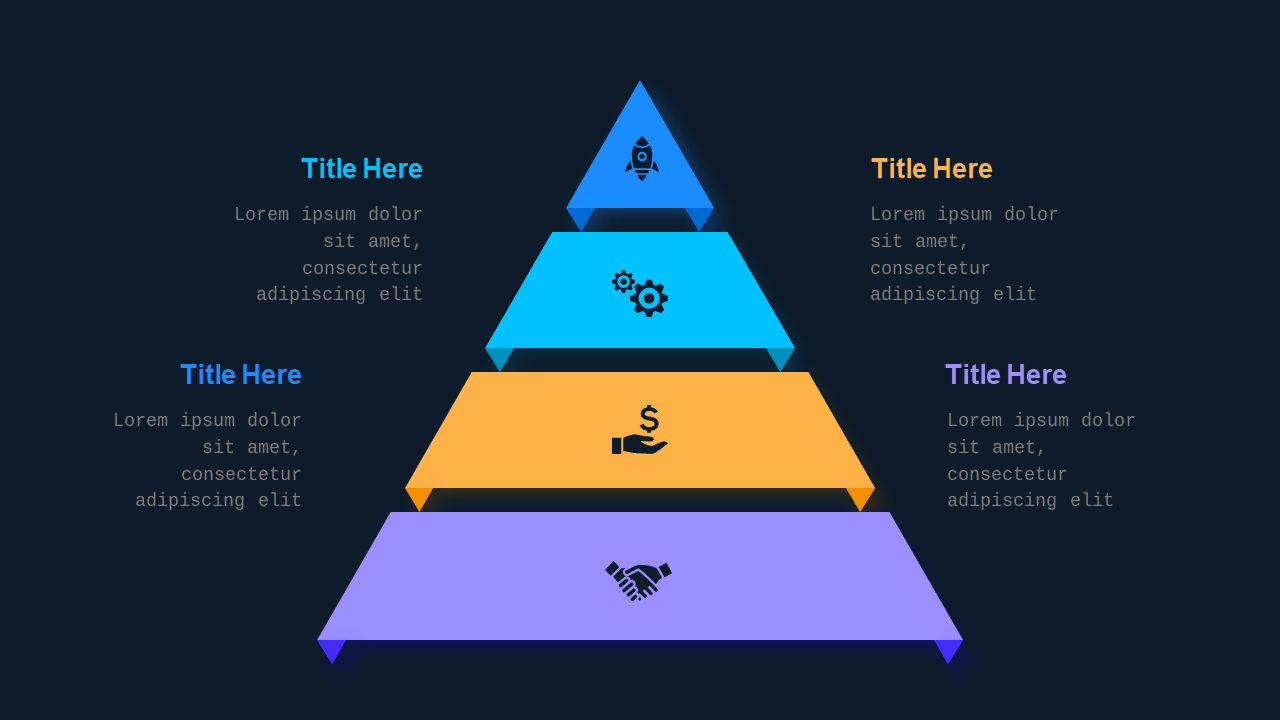 Title Here

Lorem ipsum dolor sit amet, consectetur adipiscing elit

Title Here

Lorem ipsum dolor sit amet, consectetur adipiscing elit

Title Here

Lorem ipsum dolor sit amet, consectetur adipiscing elit

Title Here

Lorem ipsum dolor sit amet, consectetur adipiscing elit