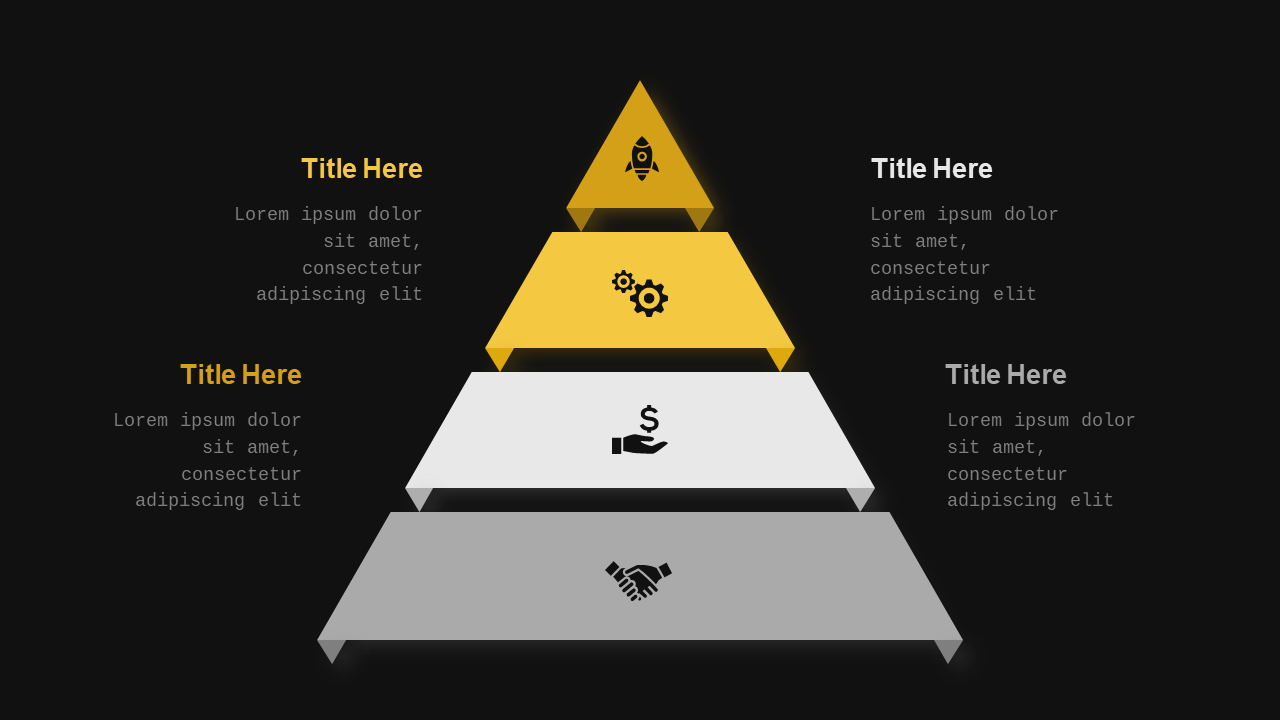 Title Here

Lorem ipsum dolor sit amet, consectetur adipiscing elit

Title Here

Lorem ipsum dolor sit amet, consectetur adipiscing elit

Title Here

Lorem ipsum dolor sit amet, consectetur adipiscing elit

Title Here

Lorem ipsum dolor sit amet, consectetur adipiscing elit