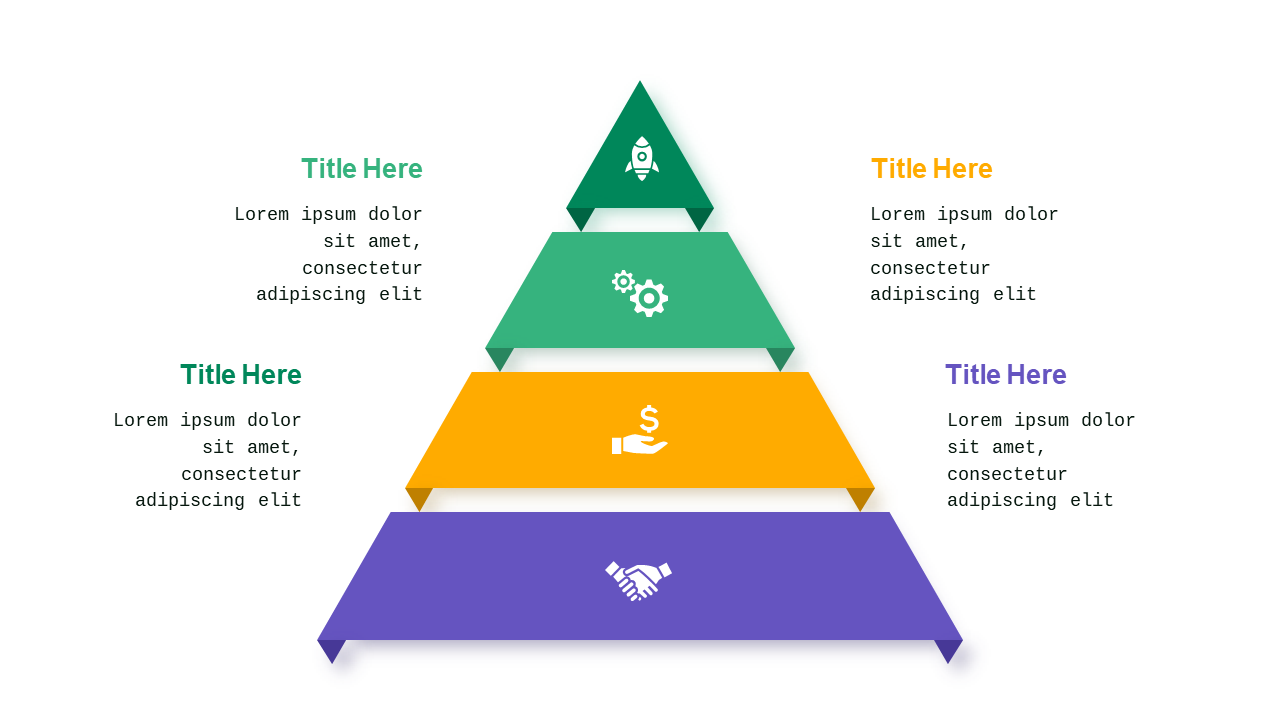 Title Here

Lorem ipsum dolor sit amet, consectetur adipiscing elit

Title Here

Lorem ipsum dolor sit amet, consectetur adipiscing elit

Title Here

Lorem ipsum dolor sit amet, consectetur adipiscing elit

Title Here

Lorem ipsum dolor sit amet, consectetur adipiscing elit