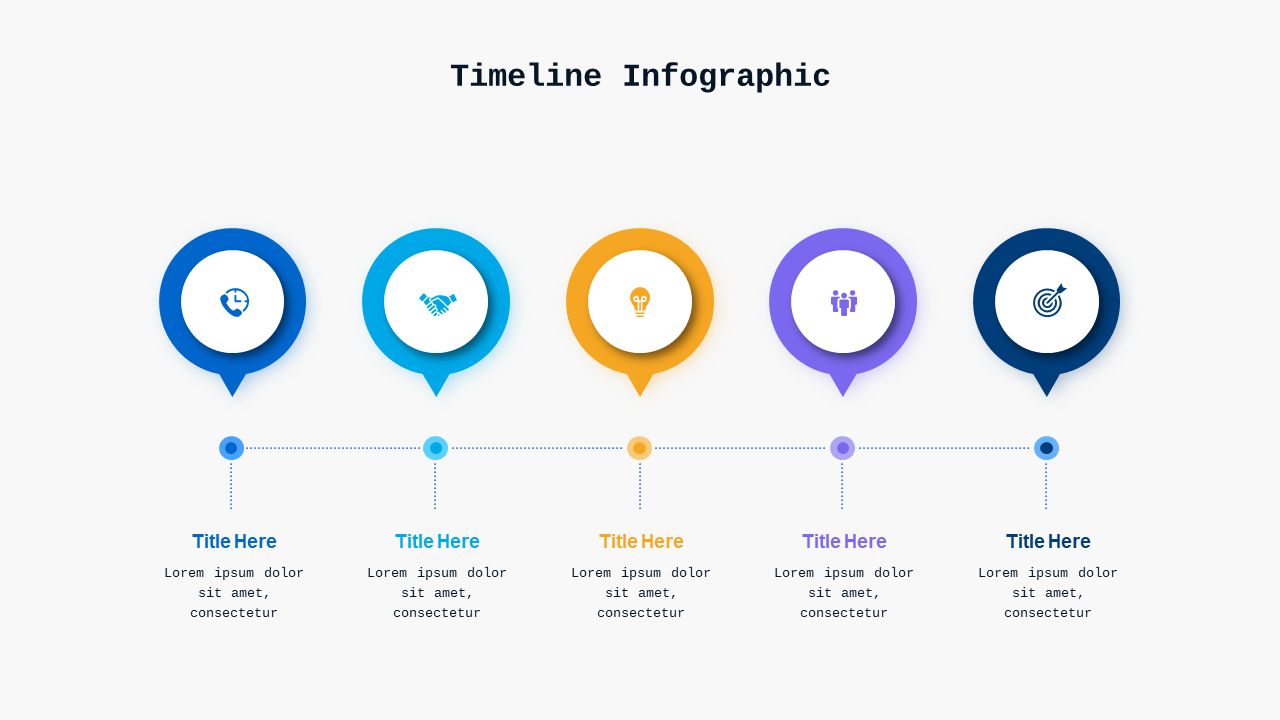 Timeline Infographic

Title Here
Lorem ipsum dolor sit amet, consectetur

Title Here
Lorem ipsum dolor sit amet, consectetur

Title Here
Lorem ipsum dolor sit amet, consectetur

Title Here
Lorem ipsum dolor sit amet, consectetur

Title Here
Lorem ipsum dolor sit amet, consectetur