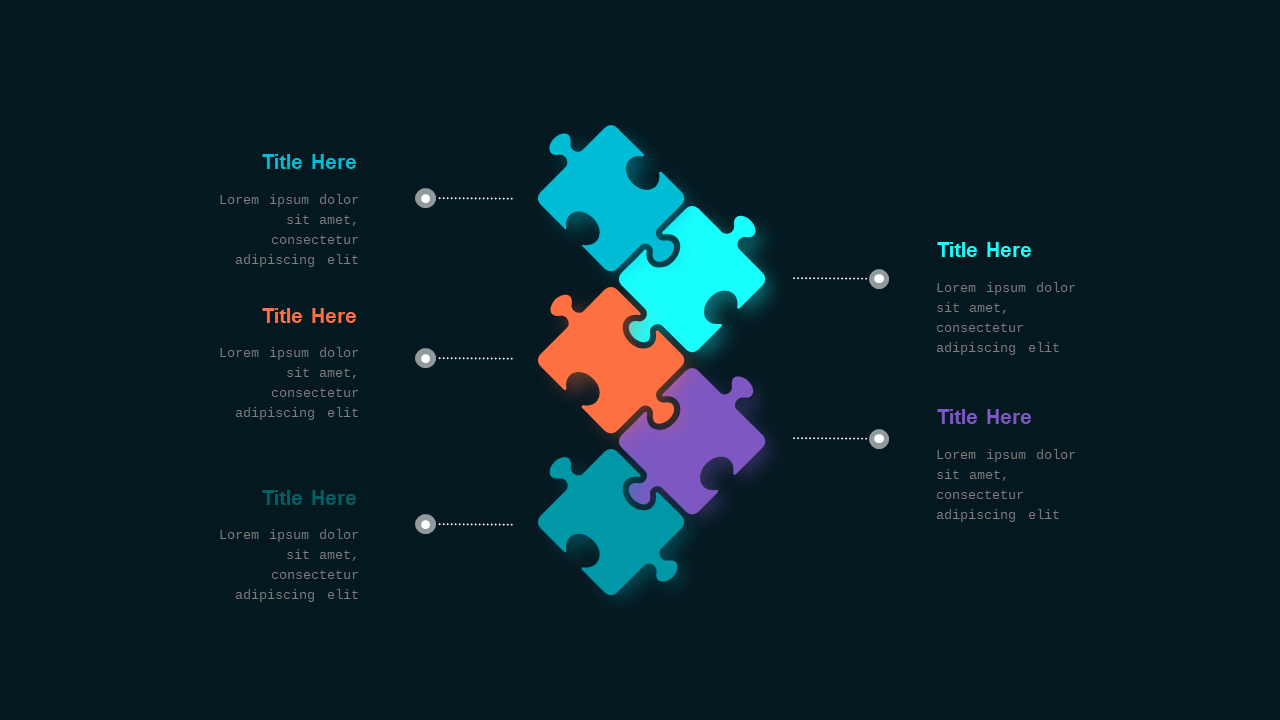 Title Here

Lorem ipsum dolor sit amet, consectetur adipiscing elit

Title Here

Lorem ipsum dolor sit amet, consectetur adipiscing elit

Title Here

Lorem ipsum dolor sit amet, consectetur adipiscing elit

Title Here

Lorem ipsum dolor sit amet, consectetur adipiscing elit

Title Here

Lorem ipsum dolor sit amet, consectetur adipiscing elit