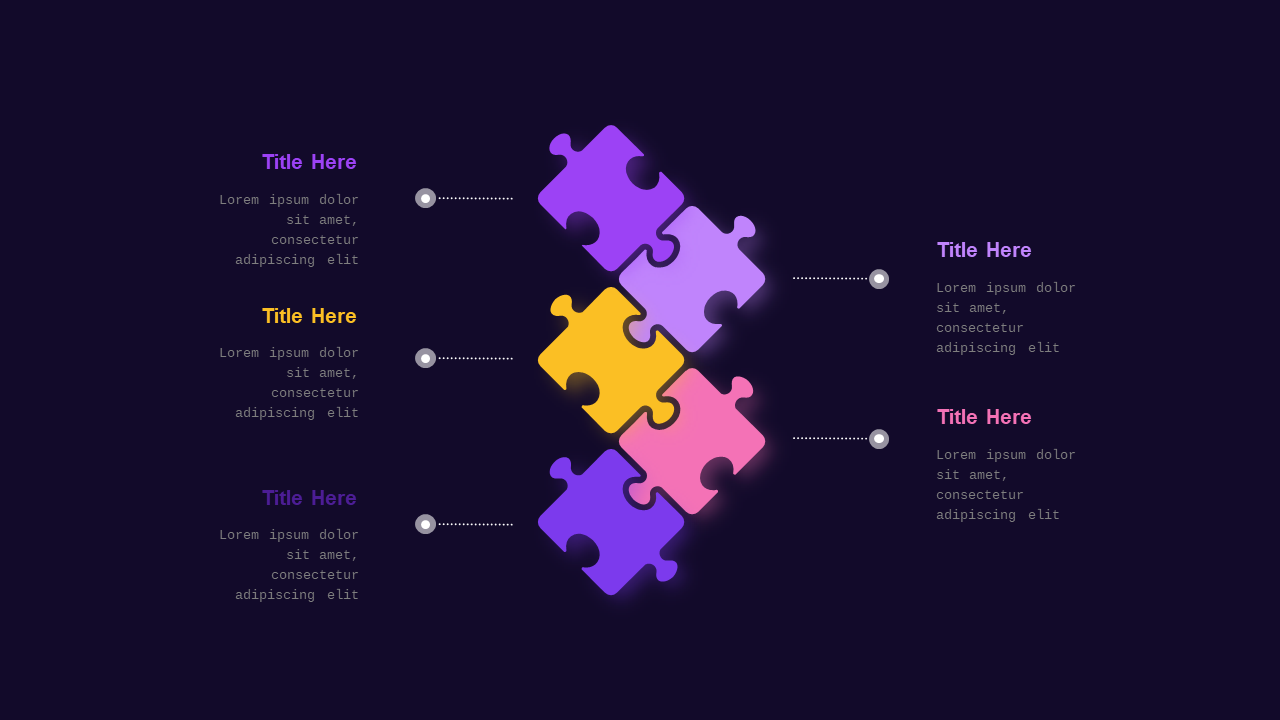 Title Here

Lorem ipsum dolor sit amet, consectetur adipiscing elit

Title Here

Lorem ipsum dolor sit amet, consectetur adipiscing elit

Title Here

Lorem ipsum dolor sit amet, consectetur adipiscing elit

Title Here

Lorem ipsum dolor sit amet, consectetur adipiscing elit

Title Here

Lorem ipsum dolor sit amet, consectetur adipiscing elit