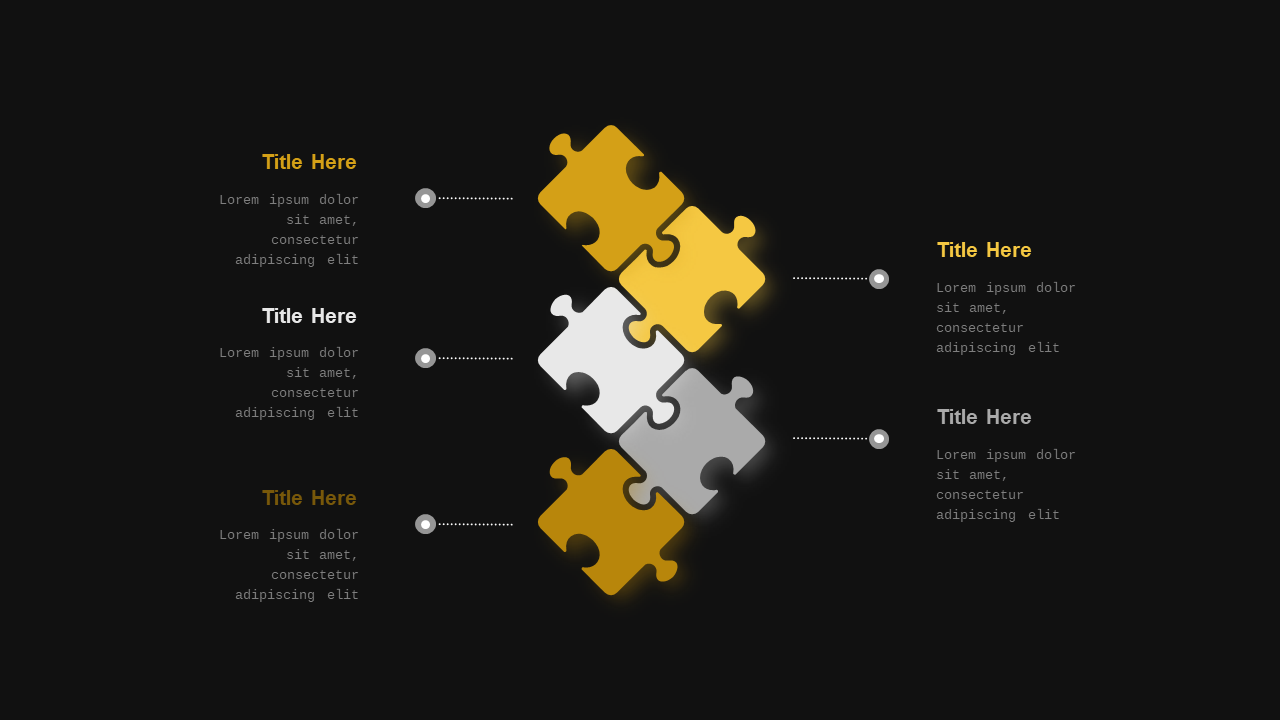 Title Here

Lorem ipsum dolor sit amet, consectetur adipiscing elit

Title Here

Lorem ipsum dolor sit amet, consectetur adipiscing elit

Title Here

Lorem ipsum dolor sit amet, consectetur adipiscing elit

Title Here

Lorem ipsum dolor sit amet, consectetur adipiscing elit

Title Here

Lorem ipsum dolor sit amet, consectetur adipiscing elit