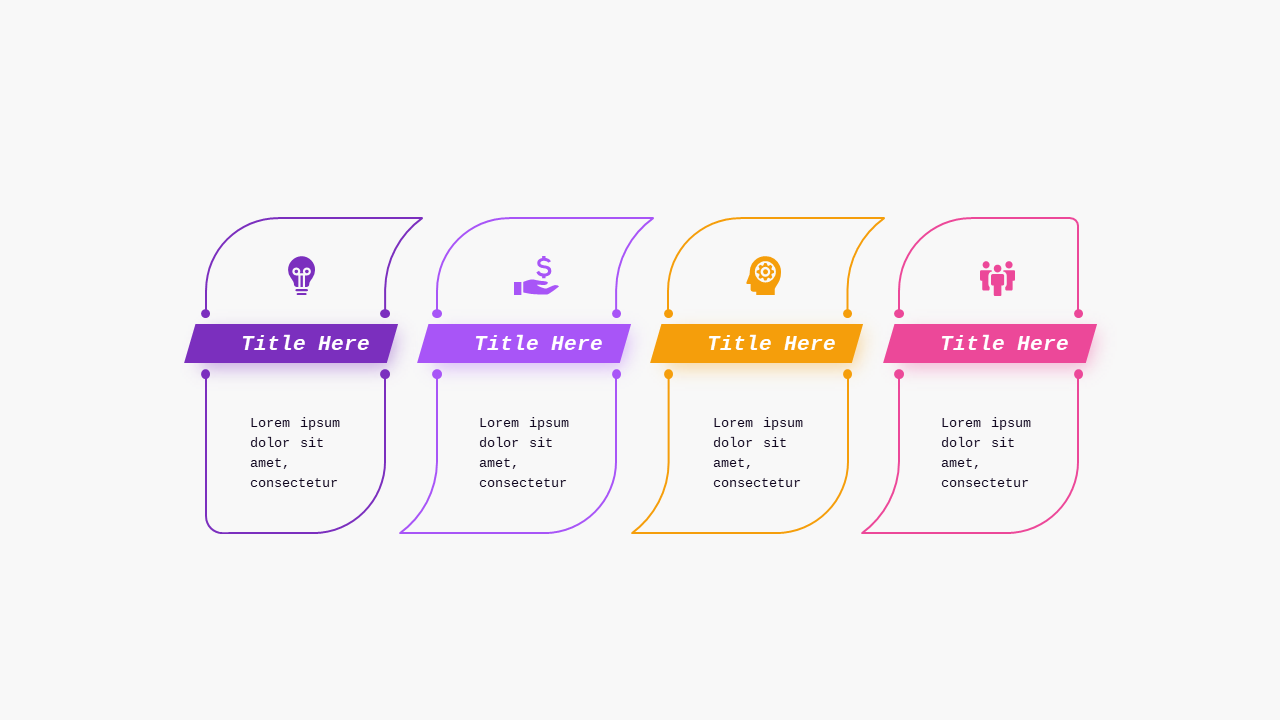 Title Here

Lorem ipsum dolor sit amet, consectetur

Title Here

Lorem ipsum dolor sit amet, consectetur

Title Here

Lorem ipsum dolor sit amet, consectetur

Title Here

Lorem ipsum dolor sit amet, consectetur