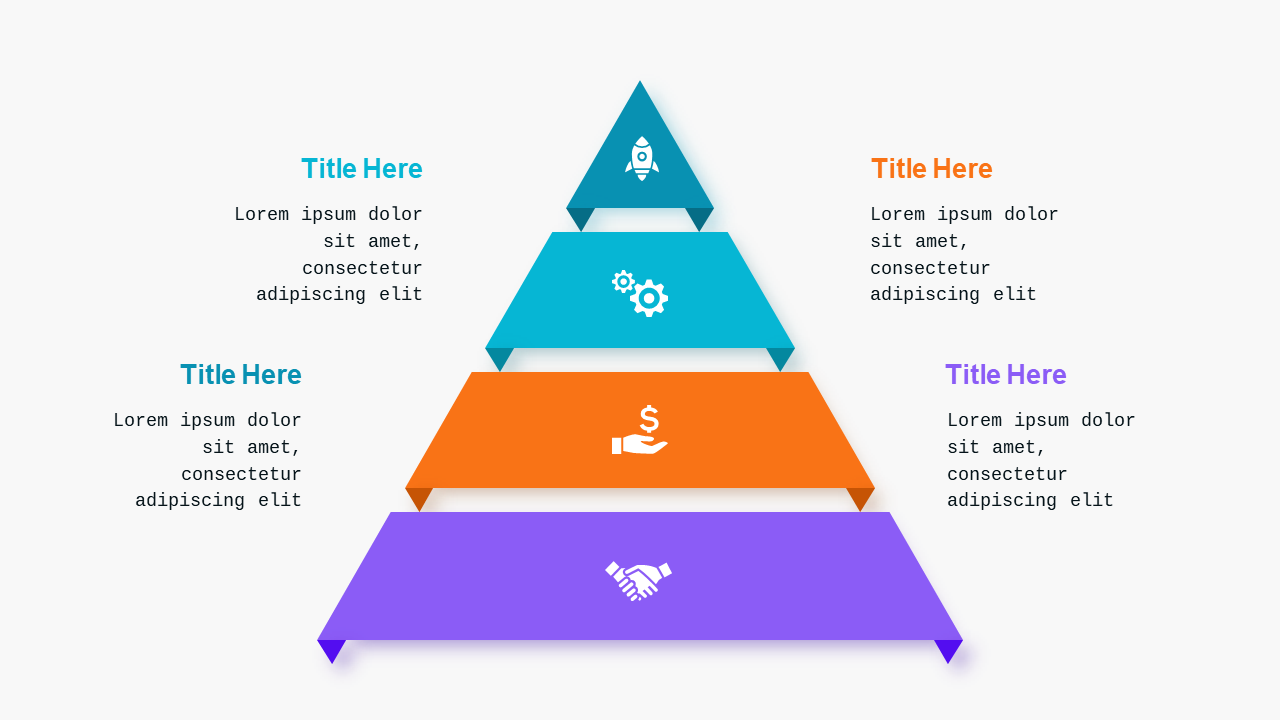 Title Here

Lorem ipsum dolor sit amet, consectetur adipiscing elit

Title Here

Lorem ipsum dolor sit amet, consectetur adipiscing elit

Title Here

Lorem ipsum dolor sit amet, consectetur adipiscing elit

Title Here

Lorem ipsum dolor sit amet, consectetur adipiscing elit