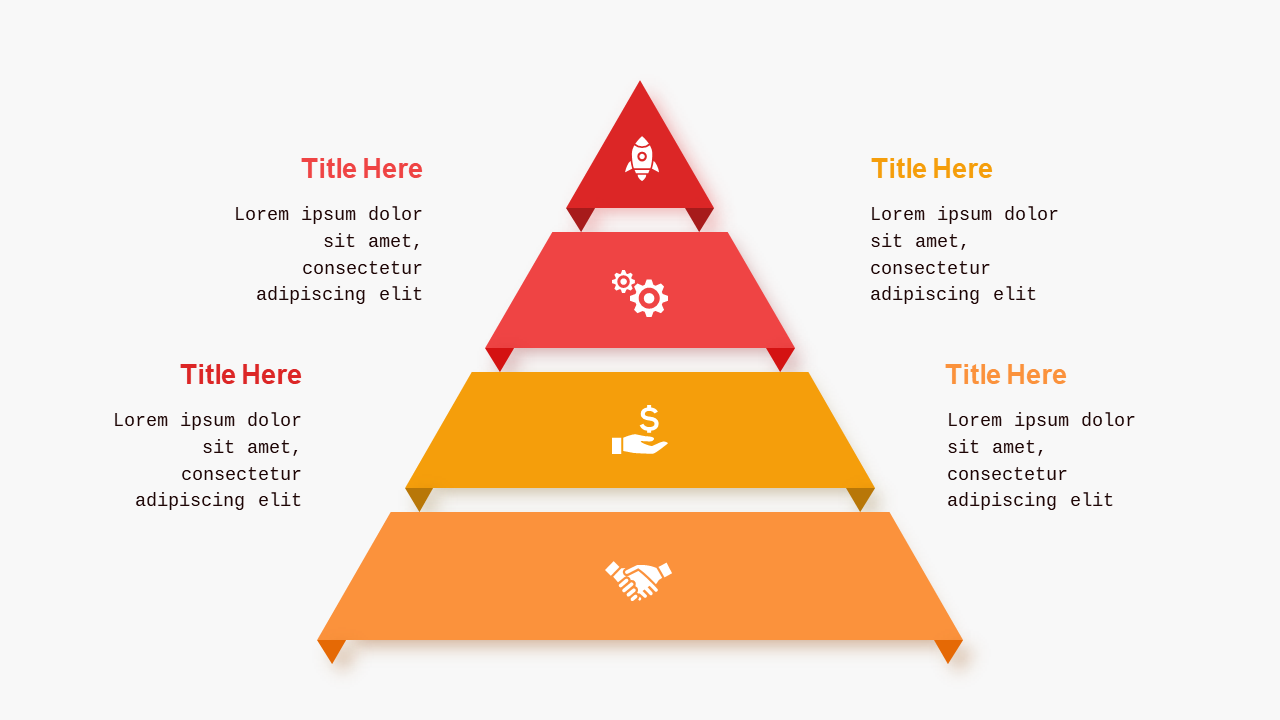 Title Here

Lorem ipsum dolor sit amet, consectetur adipiscing elit

Title Here

Lorem ipsum dolor sit amet, consectetur adipiscing elit

Title Here

Lorem ipsum dolor sit amet, consectetur adipiscing elit

Title Here

Lorem ipsum dolor sit amet, consectetur adipiscing elit