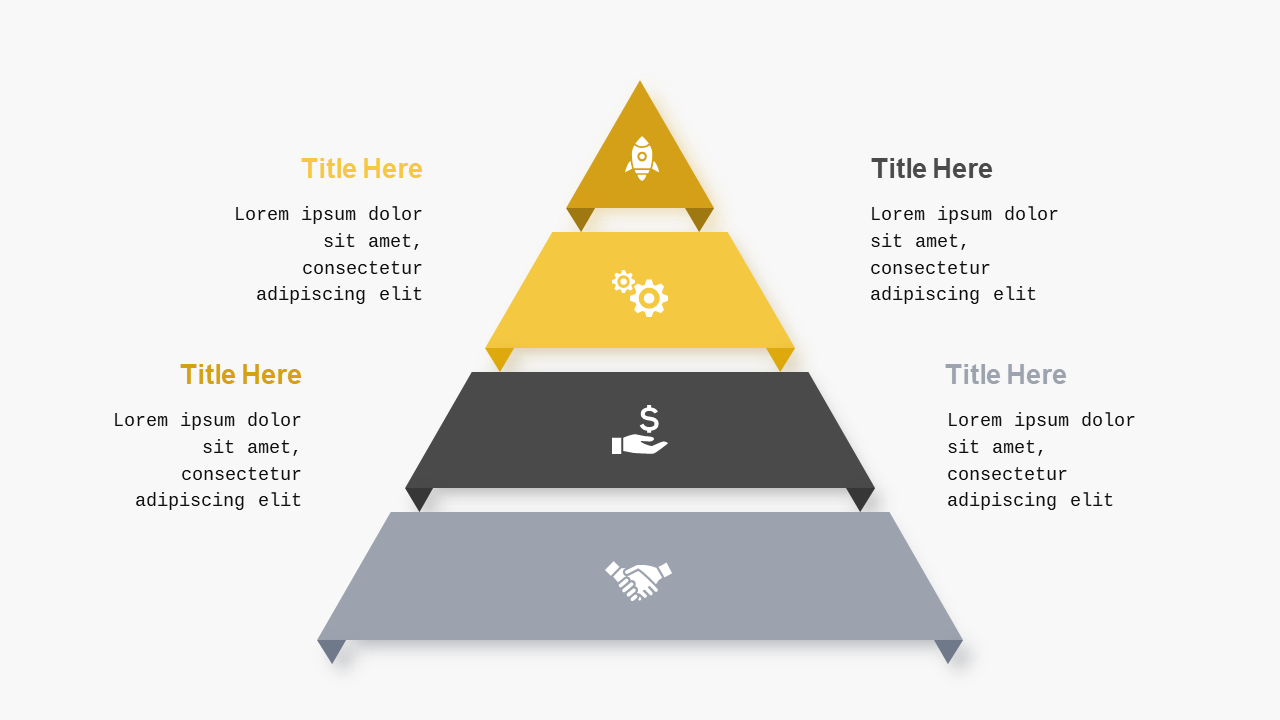 Title Here

Lorem ipsum dolor sit amet, consectetur adipiscing elit

Title Here

Lorem ipsum dolor sit amet, consectetur adipiscing elit

Title Here

Lorem ipsum dolor sit amet, consectetur adipiscing elit

Title Here

Lorem ipsum dolor sit amet, consectetur adipiscing elit