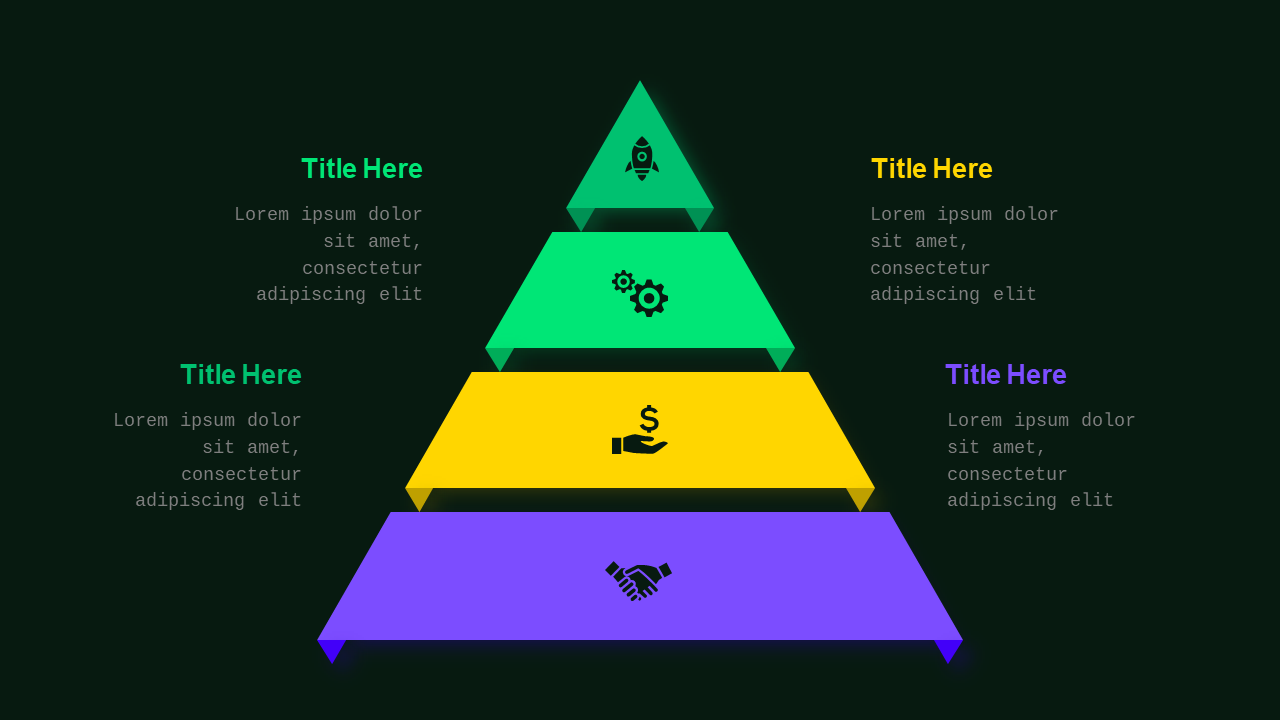 Title Here

Lorem ipsum dolor sit amet, consectetur adipiscing elit

Title Here

Lorem ipsum dolor sit amet, consectetur adipiscing elit

Title Here

Lorem ipsum dolor sit amet, consectetur adipiscing elit

Title Here

Lorem ipsum dolor sit amet, consectetur adipiscing elit