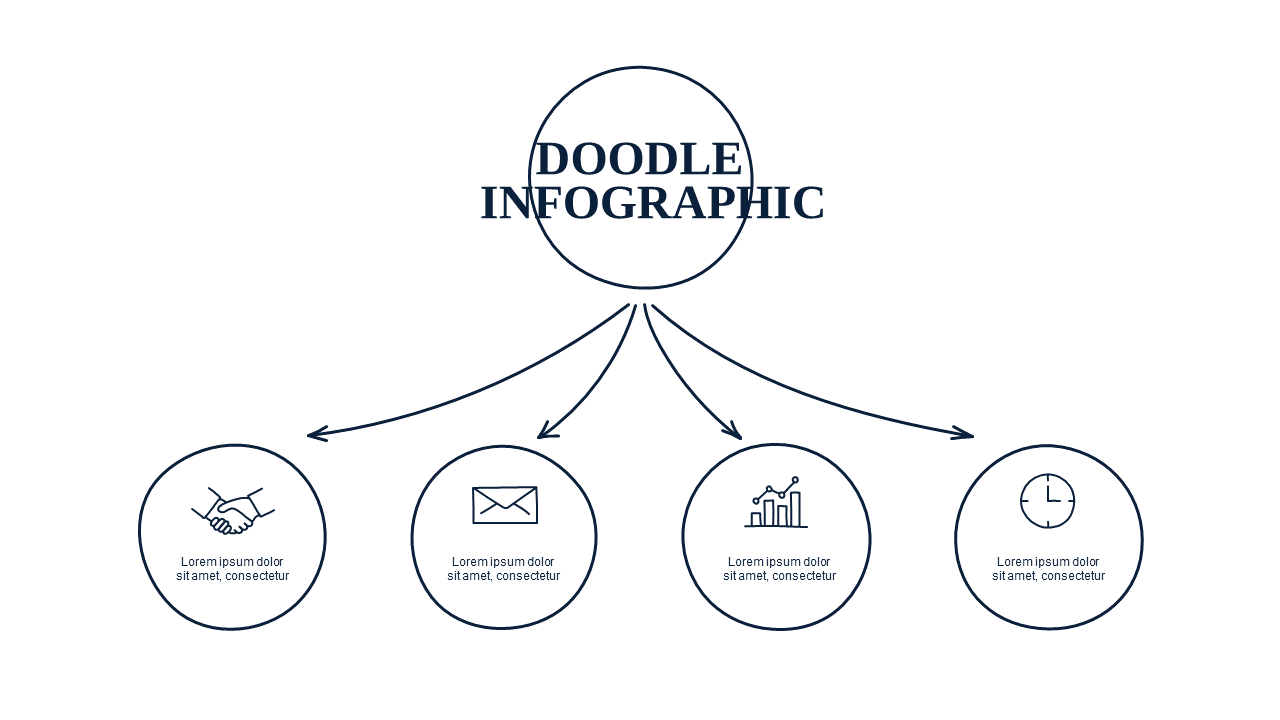 DOODLE INFOGRAPHIC

Lorem ipsum dolor sit amet, consectetur

Lorem ipsum dolor sit amet, consectetur

Lorem ipsum dolor sit amet, consectetur

Lorem ipsum dolor sit amet, consectetur