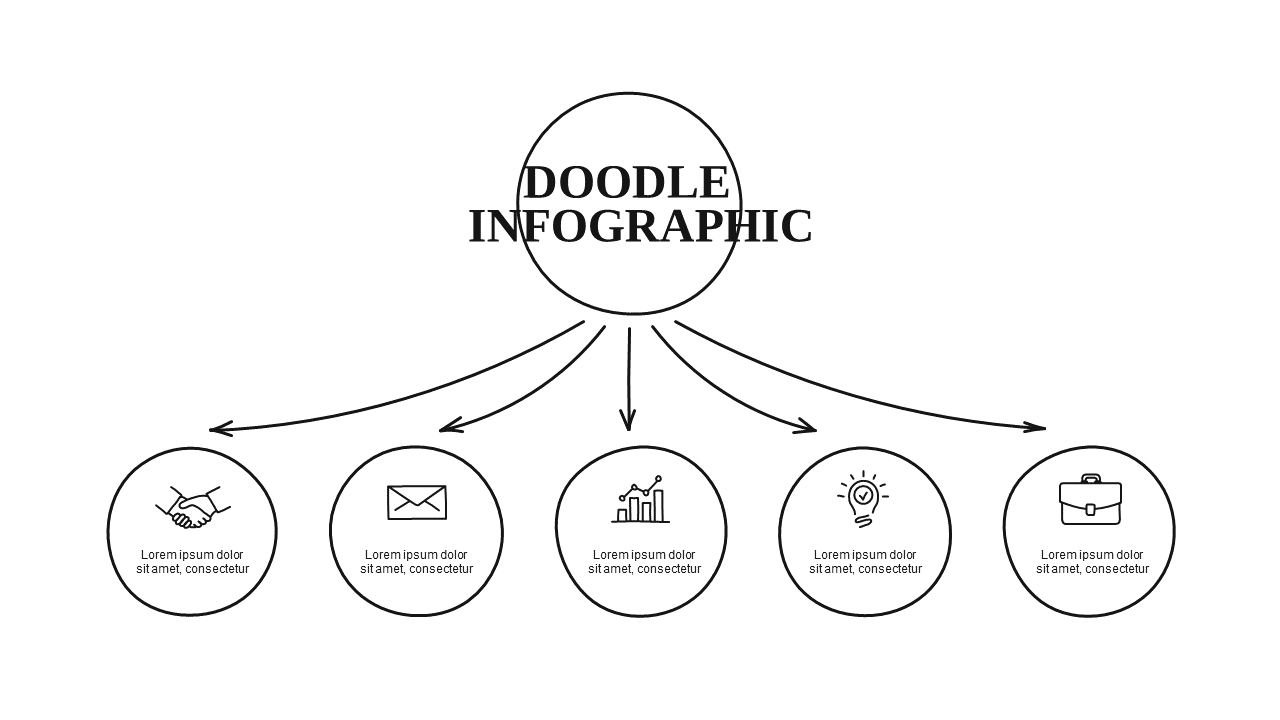 DOODLE INFOGRAPHIC

Lorem ipsum dolor sit amet, consectetur

Lorem ipsum dolor sit amet, consectetur

Lorem ipsum dolor sit amet, consectetur

Lorem ipsum dolor sit amet, consectetur

Lorem ipsum dolor sit amet, consectetur