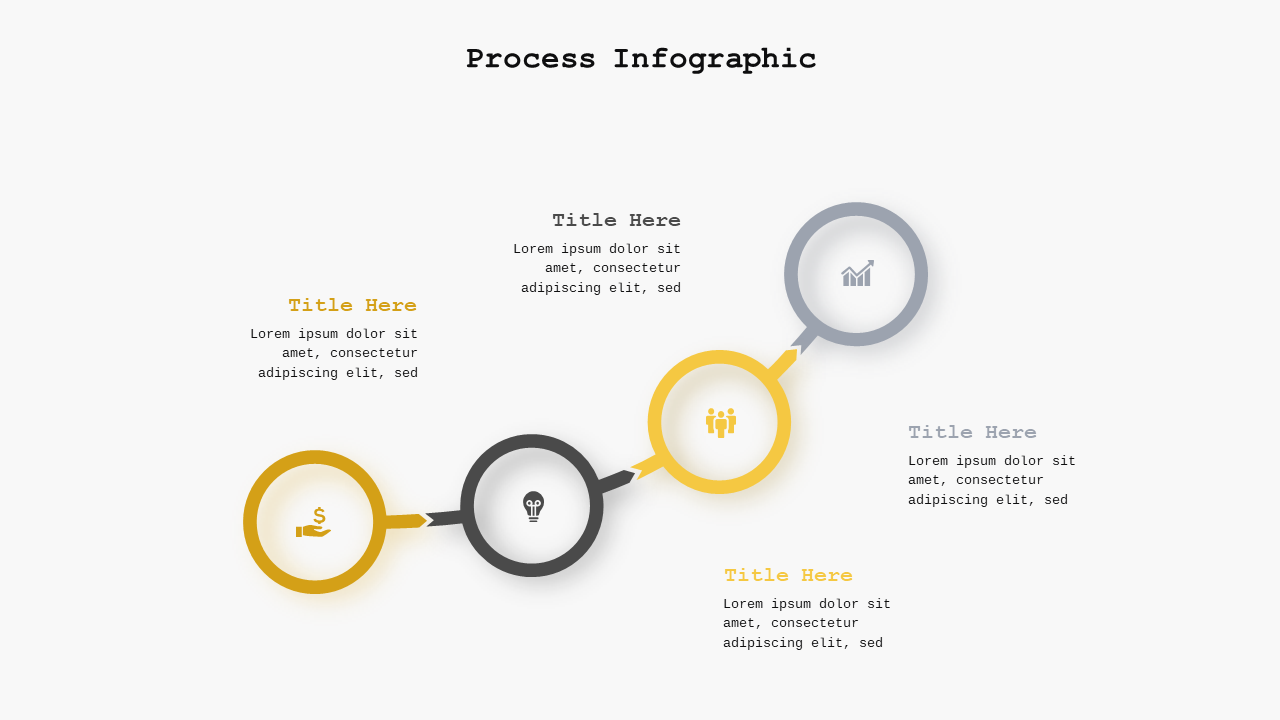 Process Infographic

Title Here
Lorem ipsum dolor sit amet, consectetur adipiscing elit, sed

Title Here
Lorem ipsum dolor sit amet, consectetur adipiscing elit, sed

Title Here
Lorem ipsum dolor sit amet, consectetur adipiscing elit, sed

Title Here
Lorem ipsum dolor sit amet, consectetur adipiscing elit, sed