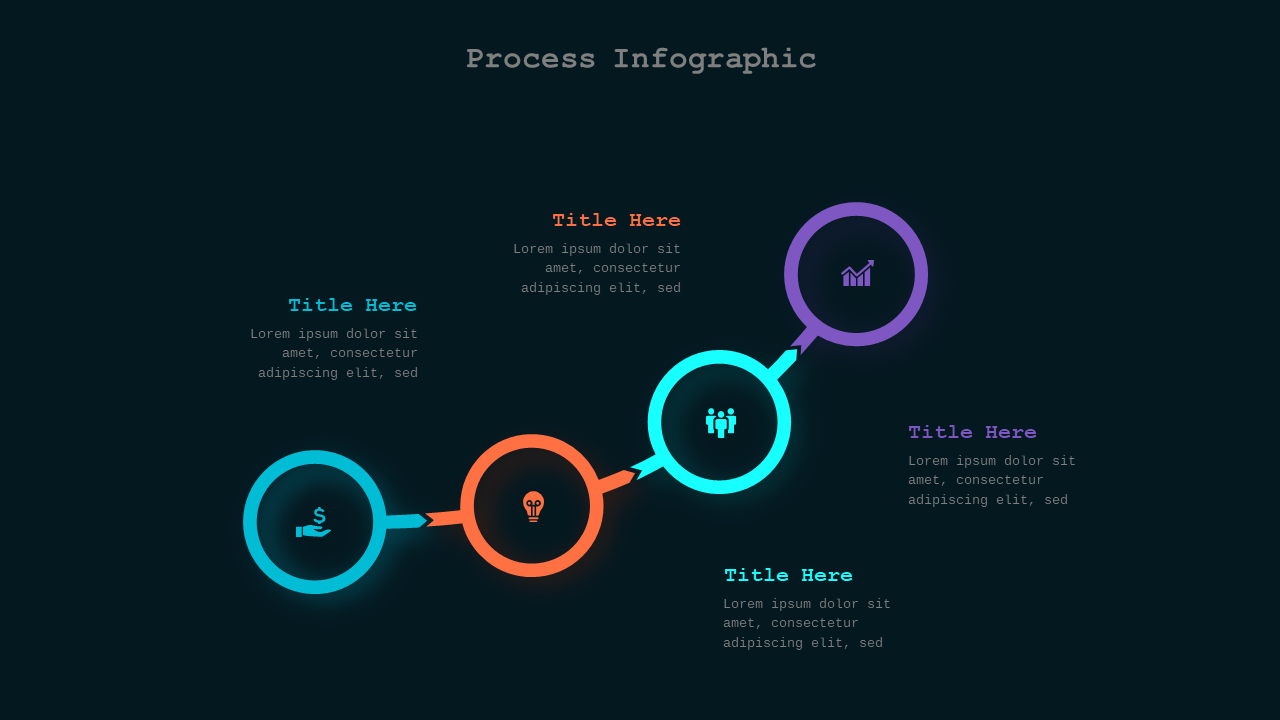 Process Infographic

Title Here
Lorem ipsum dolor sit amet, consectetur adipiscing elit, sed

Title Here
Lorem ipsum dolor sit amet, consectetur adipiscing elit, sed

Title Here
Lorem ipsum dolor sit amet, consectetur adipiscing elit, sed

Title Here
Lorem ipsum dolor sit amet, consectetur adipiscing elit, sed