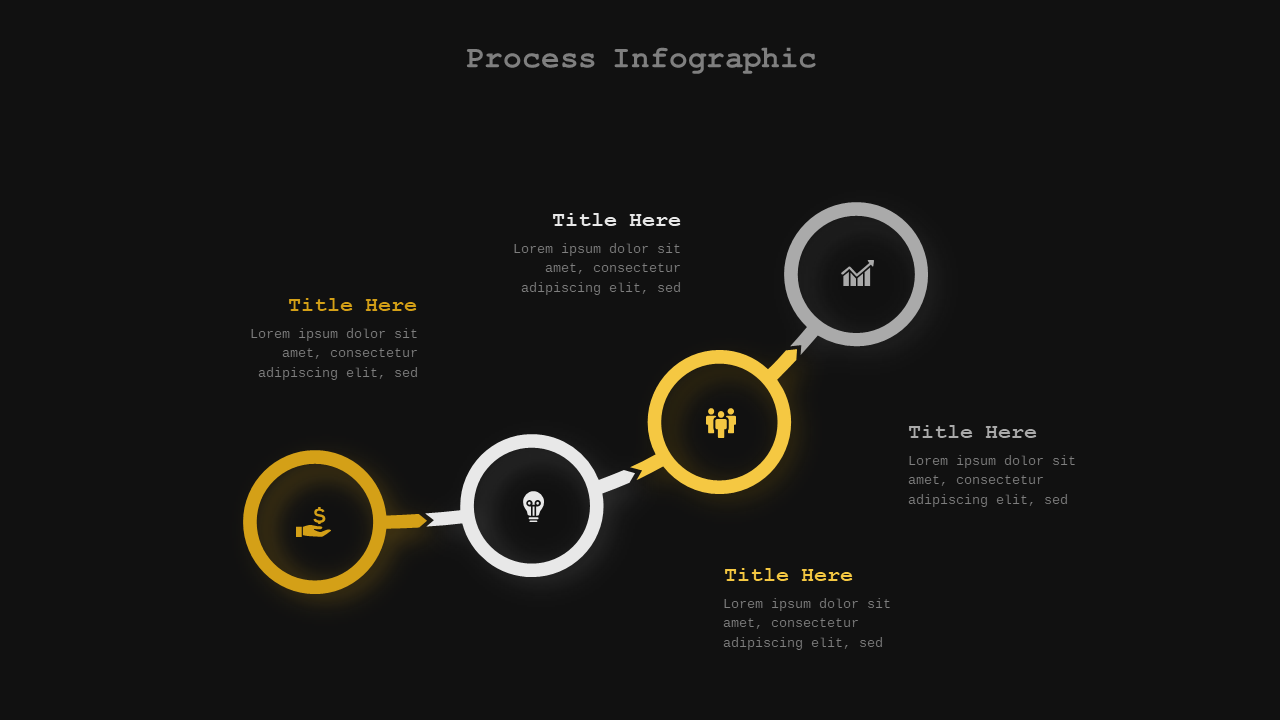 Process Infographic

Title Here
Lorem ipsum dolor sit amet, consectetur adipiscing elit, sed

Title Here
Lorem ipsum dolor sit amet, consectetur adipiscing elit, sed

Title Here
Lorem ipsum dolor sit amet, consectetur adipiscing elit, sed

Title Here
Lorem ipsum dolor sit amet, consectetur adipiscing elit, sed