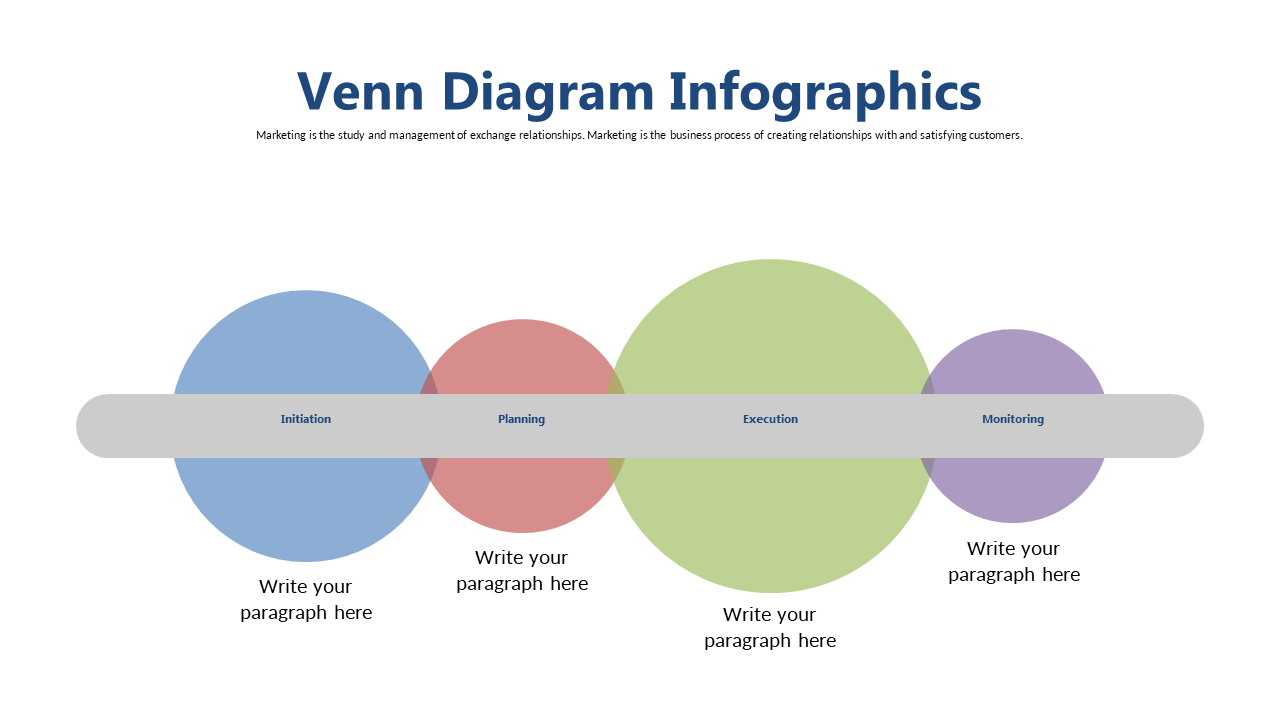 Venn Diagram Infographics

Marketing is the study and management of exchange relationships. Marketing is the business process of creating relationships with and satisfying customers.

Initiation

Planning

Execution

Monitoring

Write your paragraph here

Write your paragraph here

Write your paragraph here

Write your paragraph here