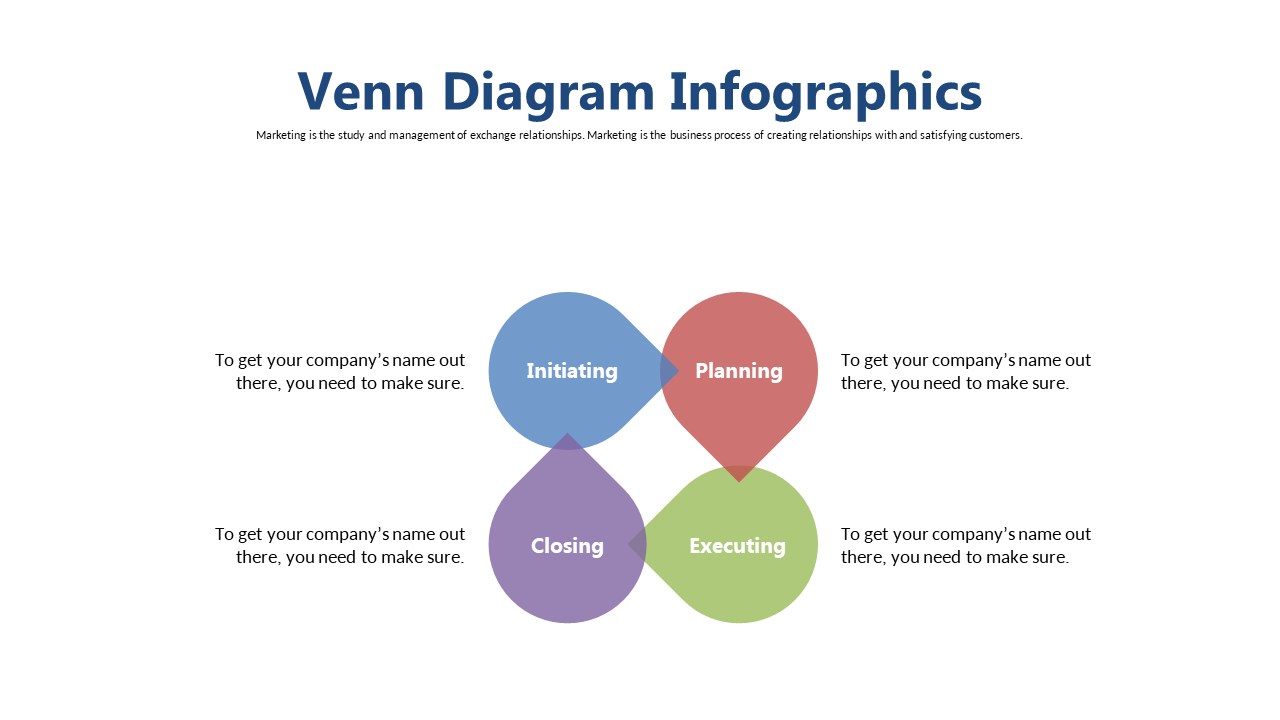 Venn Diagram Infographics

Marketing is the study and management of exchange relationships. Marketing is the business process of creating relationships with and satisfying customers.

To get your company's name out there, you need to make sure.

Initiating

Planning

To get your company's name out there, you need to make sure.

To get your company's name out there, you need to make sure.

Closing

Executing

To get your company's name out there, you need to make sure.