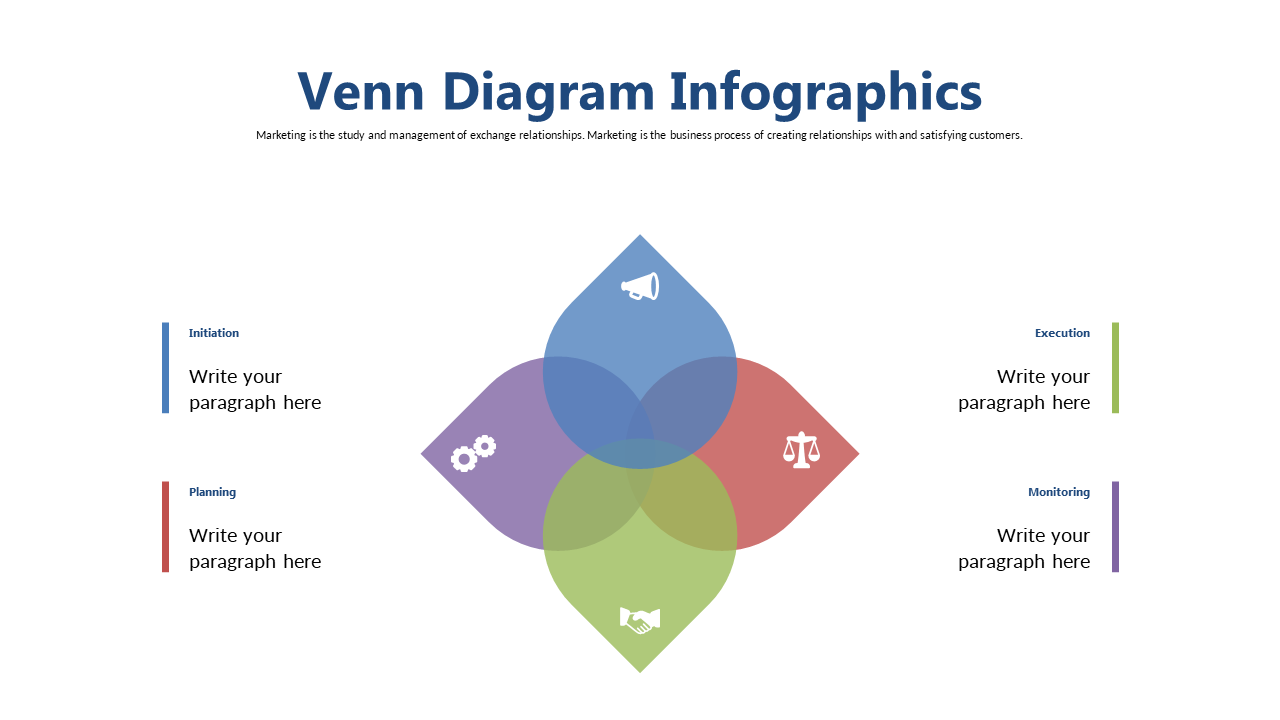 Venn Diagram Infographics

Marketing is the study and management of exchange relationships. Marketing is the business process of creating relationships with and satisfying customers.

Initiation

Write your paragraph here

Planning

Write your paragraph here

Execution

Write your paragraph here

Monitoring

Write your paragraph here