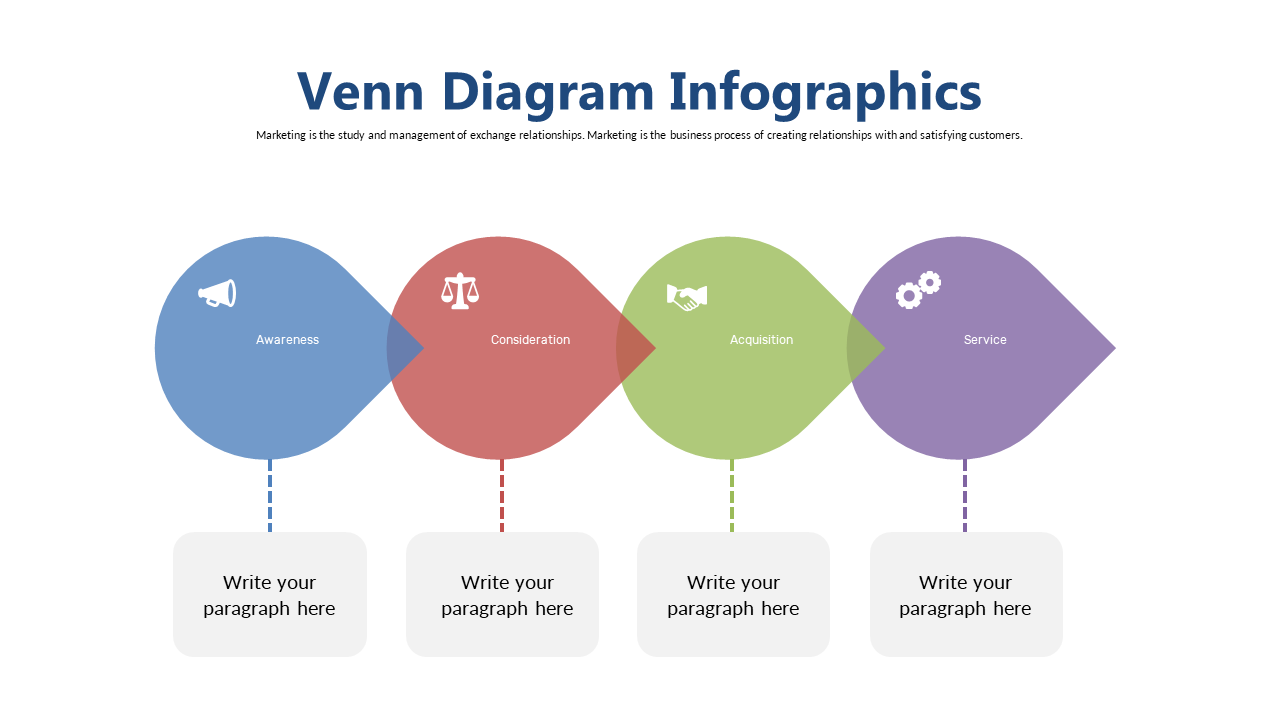 Venn Diagram Infographics

Marketing is the study and management of exchange relationships. Marketing is the business process of creating relationships with and satisfying customers.

Awareness

Consideration

Acquisition

Service

Write your paragraph here

Write your paragraph here

Write your paragraph here

Write your paragraph here