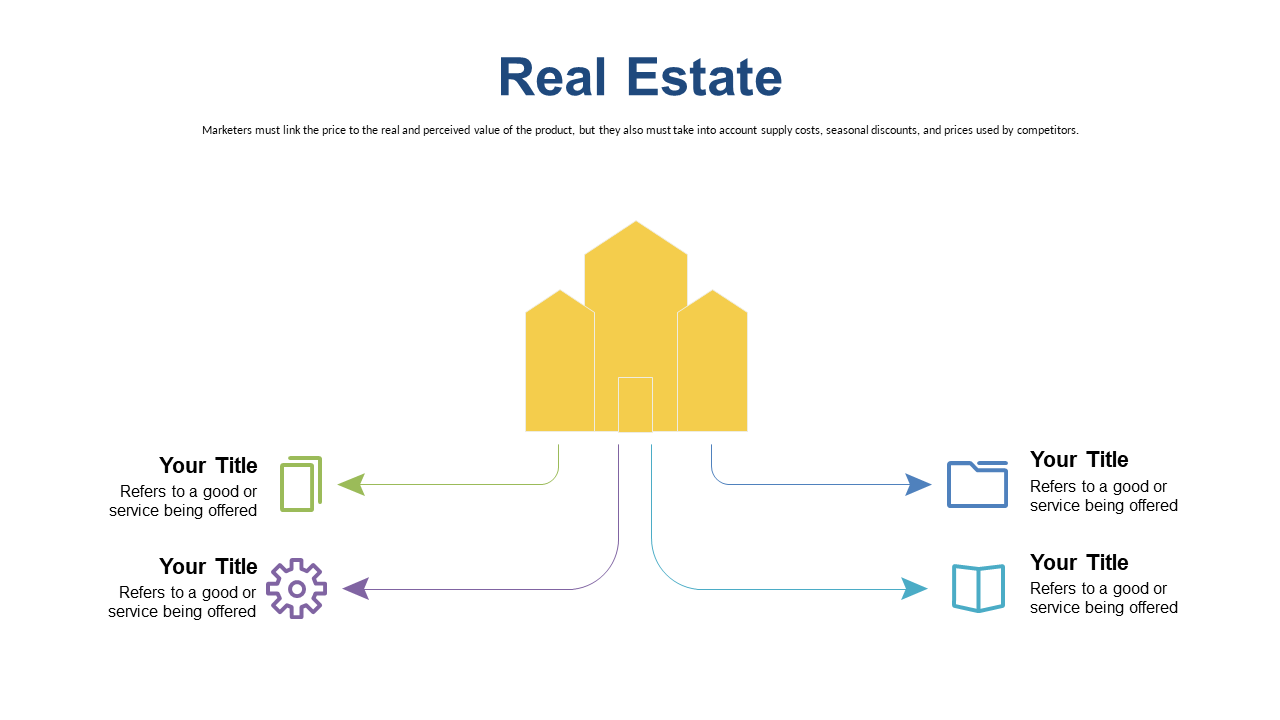 Real Estate

Marketers must link the price to the real and perceived value of the product, but they also must take into account supply costs, seasonal discounts, and prices used by competitors.

Your Title
Refers to a good or service being offered

Your Title
Refers to a good or service being offered

Your Title
Refers to a good or service being offered

Your Title
Refers to a good or service being offered