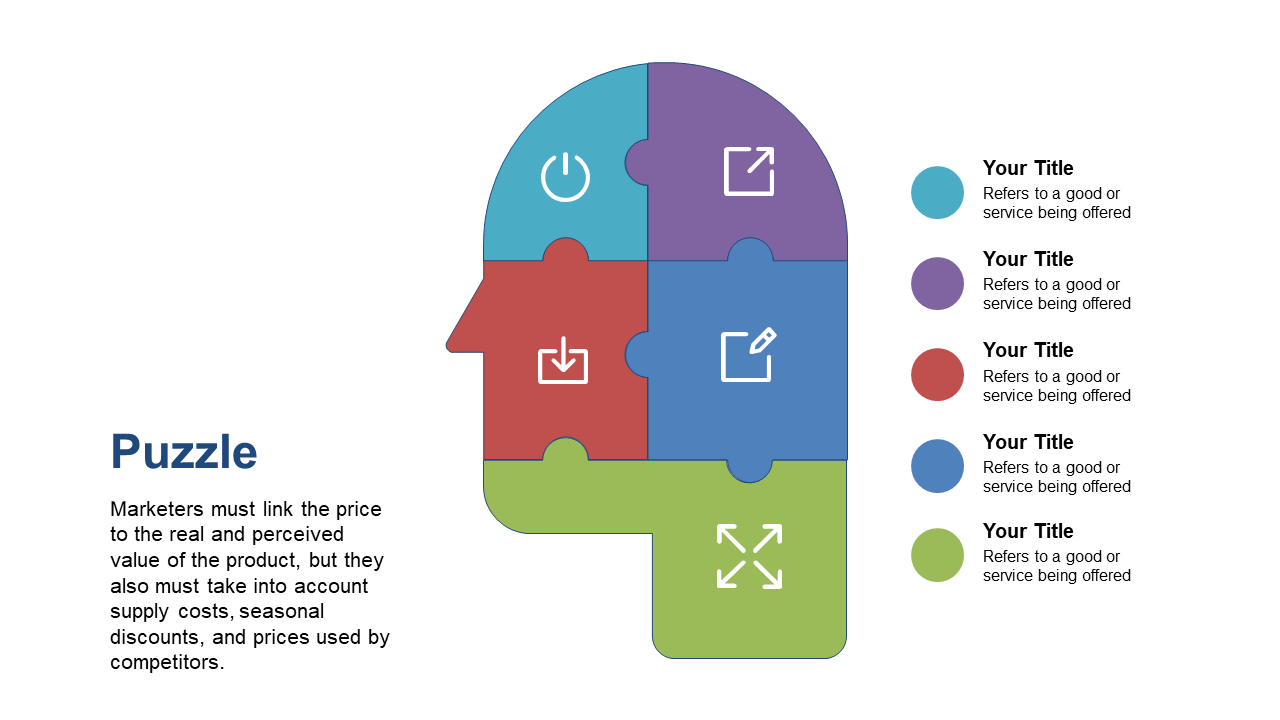 Puzzle

Marketers must link the price to the real and perceived value of the product, but they also must take into account supply costs, seasonal discounts, and prices used by competitors.

Your Title
Refers to a good or service being offered

Your Title
Refers to a good or service being offered

Your Title
Refers to a good or service being offered

Your Title
Refers to a good or service being offered

Your Title
Refers to a good or service being offered