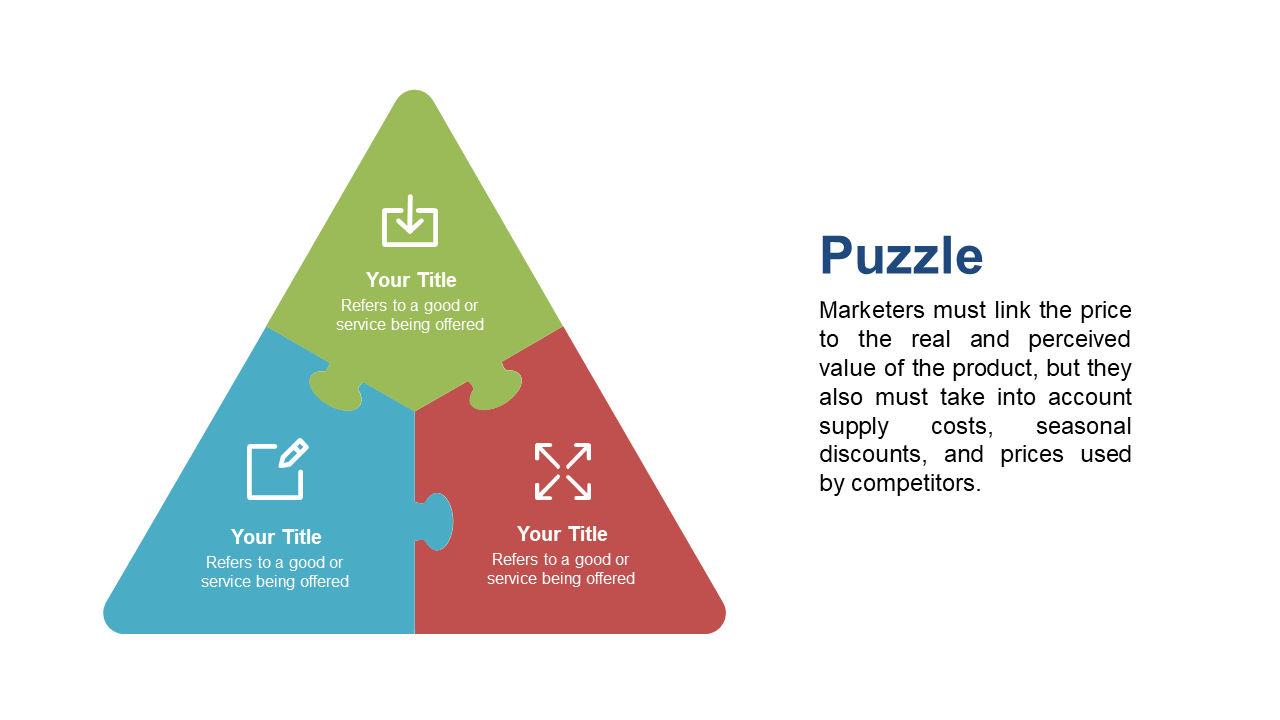 Your Title
Refers to a good or service being offered

Your Title
Refers to a good or service being offered

Your Title
Refers to a good or service being offered

Puzzle

Marketers must link the price to the real and perceived value of the product, but they also must take into account supply costs, seasonal discounts, and prices used by competitors.