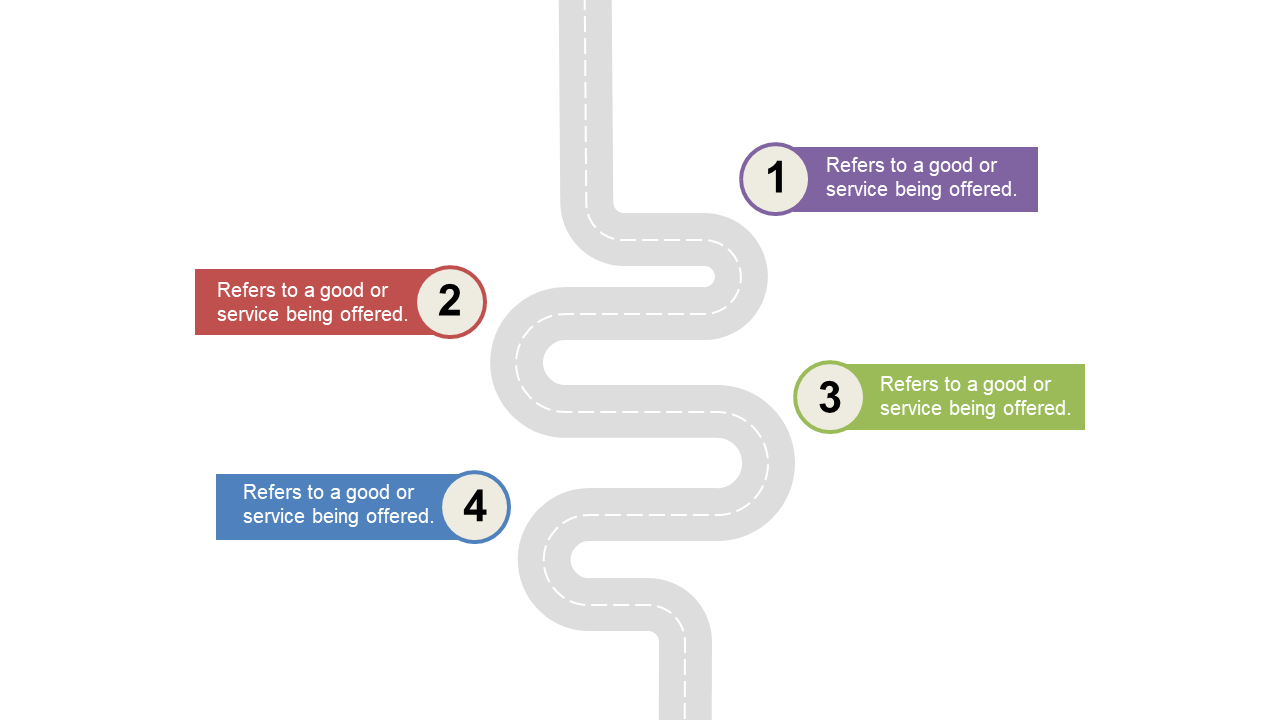 1
Refers to a good or service being offered.

Refers to a good or service being offered.
2

3
Refers to a good or service being offered.

Refers to a good or service being offered.
4