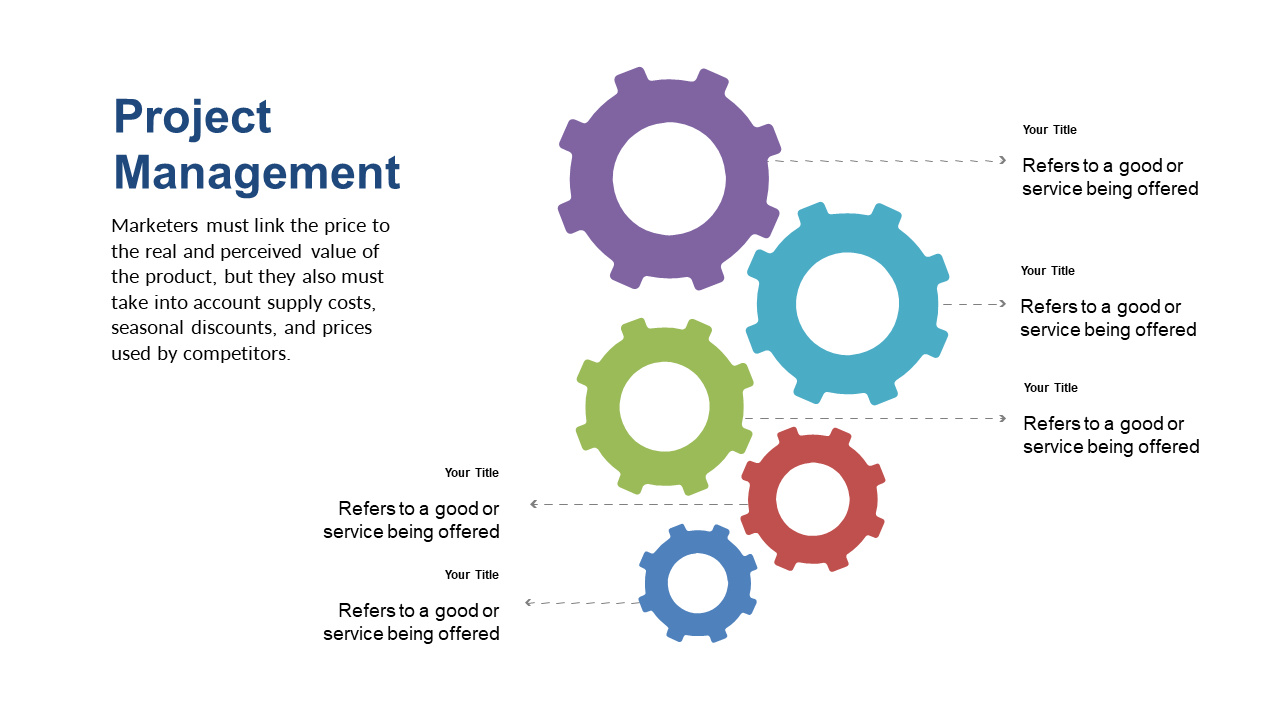 Project Management

Marketers must link the price to the real and perceived value of the product, but they also must take into account supply costs, seasonal discounts, and prices used by competitors.

Your Title

Refers to a good or service being offered

Your Title

Refers to a good or service being offered

Your Title

Refers to a good or service being offered

Your Title

Refers to a good or service being offered

Your Title

Refers to a good or service being offered