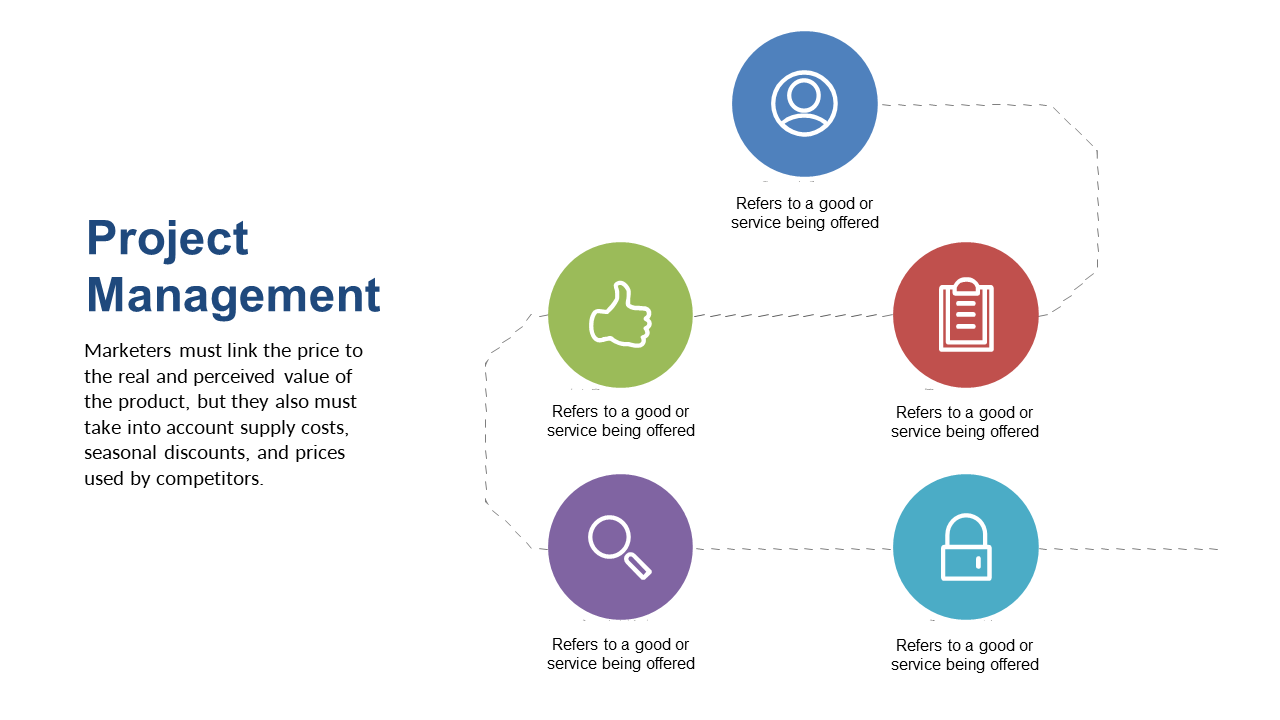 Project Management

Marketers must link the price to the real and perceived value of the product, but they also must take into account supply costs, seasonal discounts, and prices used by competitors.

Refers to a good or service being offered

Refers to a good or service being offered

Refers to a good or service being offered

Refers to a good or service being offered

Refers to a good or service being offered