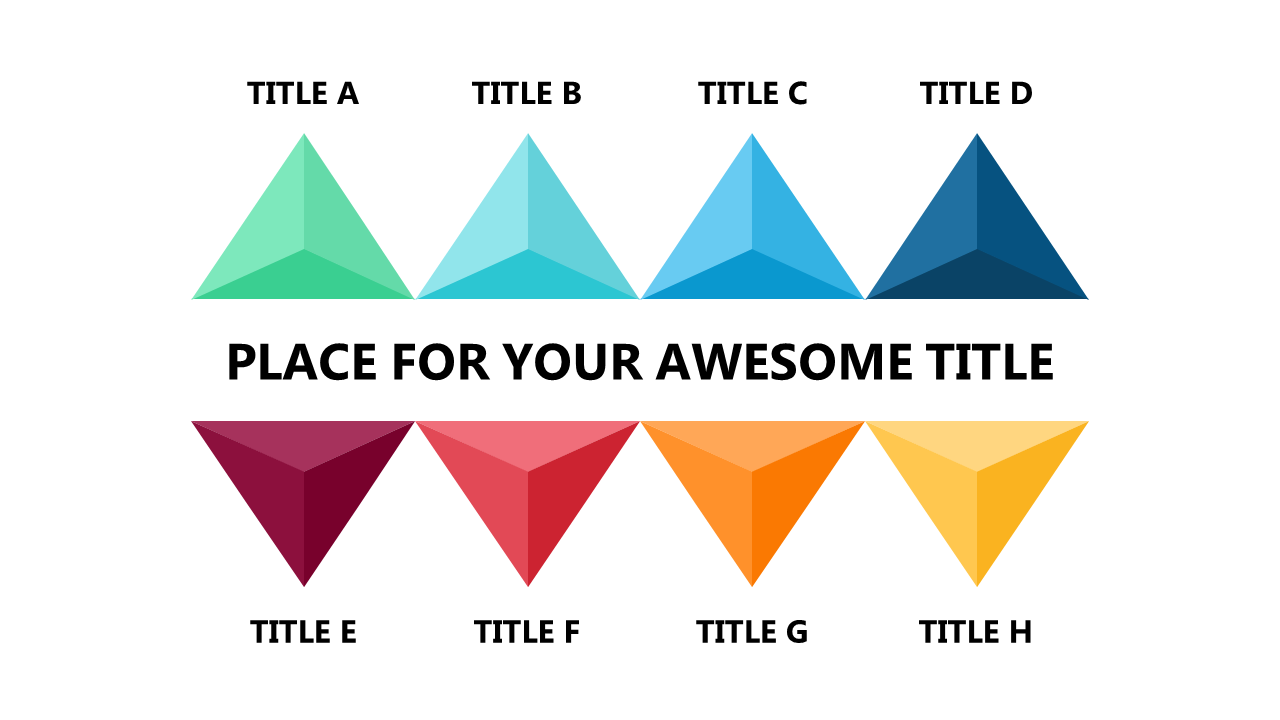 TITLE A
TITLE B
TITLE C
TITLE D

PLACE FOR YOUR AWESOME TITLE

TITLE E
TITLE F
TITLE G
TITLE H