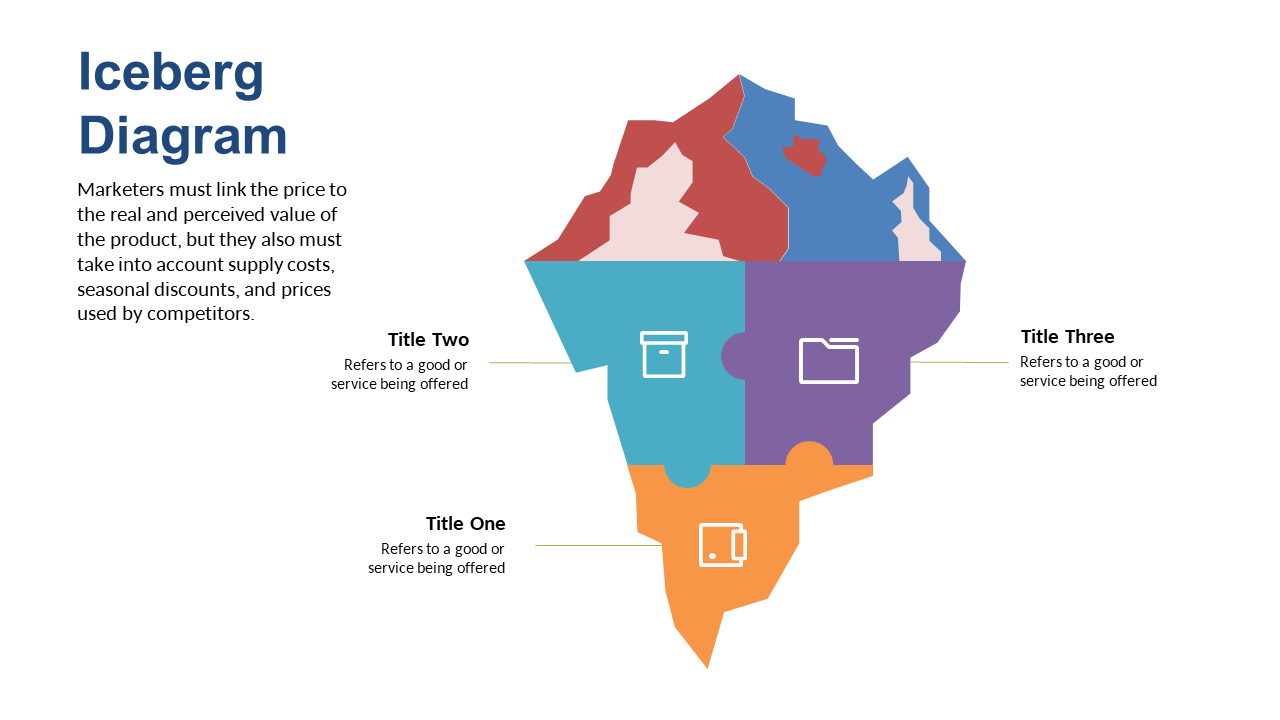 Iceberg Diagram

Marketers must link the price to the real and perceived value of the product, but they also must take into account supply costs, seasonal discounts, and prices used by competitors.

Title Two
Refers to a good or service being offered

Title Three
Refers to a good or service being offered

Title One
Refers to a good or service being offered