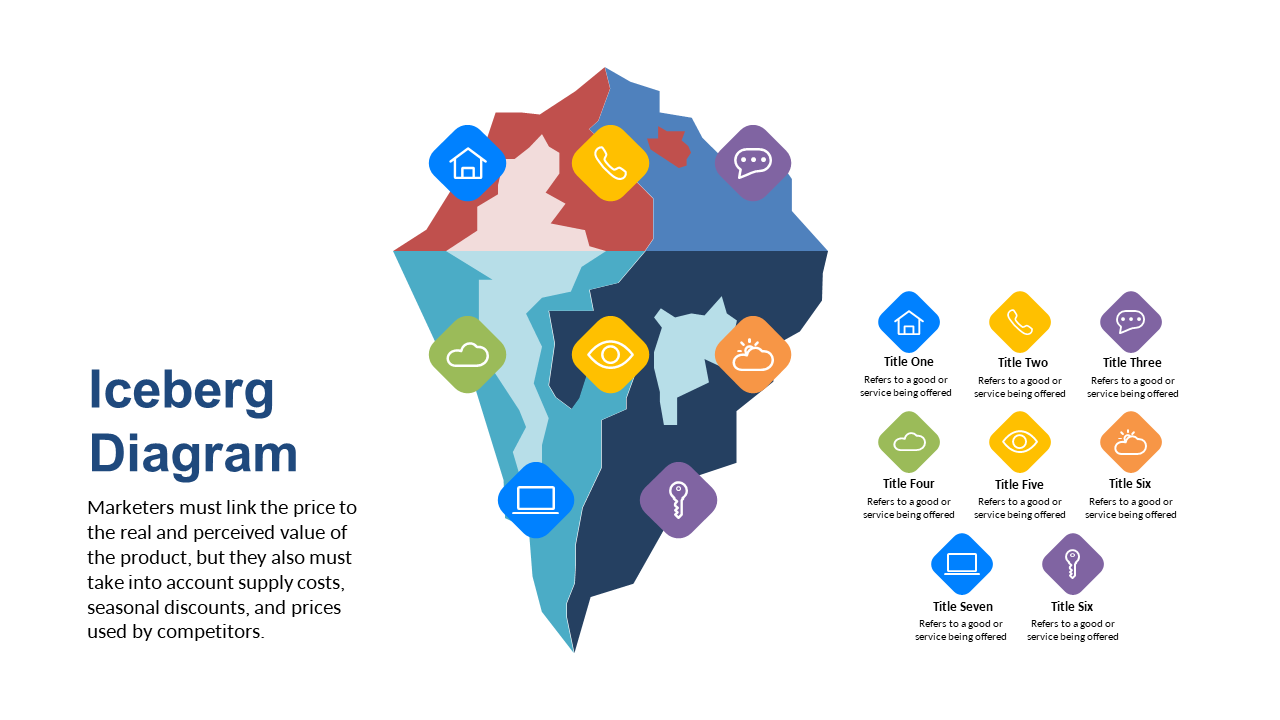 Iceberg Diagram

Marketers must link the price to the real and perceived value of the product, but they also must take into account supply costs, seasonal discounts, and prices used by competitors.

Title One
Refers to a good or service being offered

Title Two
Refers to a good or service being offered

Title Three
Refers to a good or service being offered

Title Four
Refers to a good or service being offered

Title Five
Refers to a good or service being offered

Title Six
Refers to a good or service being offered

Title Seven
Refers to a good or service being offered

Title Six
Refers to a good or service being offered