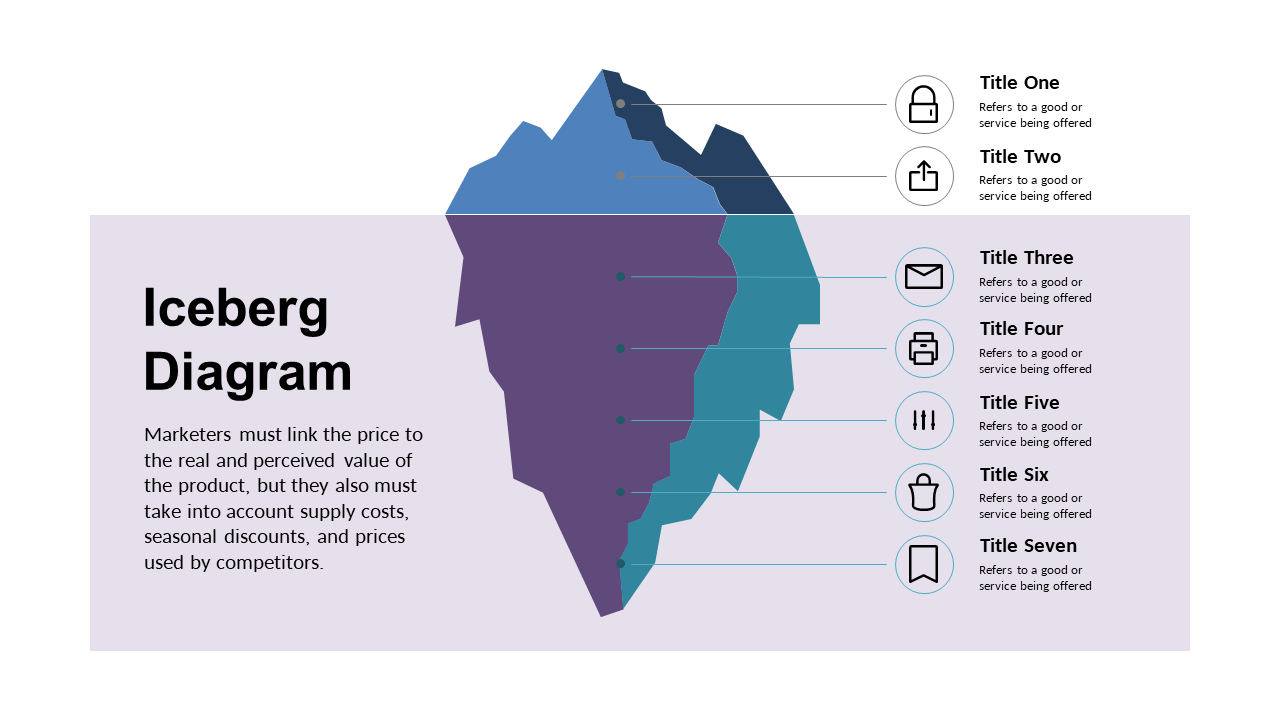 Iceberg Diagram

Marketers must link the price to the real and perceived value of the product, but they also must take into account supply costs, seasonal discounts, and prices used by competitors.

Title One
Refers to a good or service being offered

Title Two
Refers to a good or service being offered

Title Three
Refers to a good or service being offered

Title Four
Refers to a good or service being offered

Title Five
Refers to a good or service being offered

Title Six
Refers to a good or service being offered

Title Seven
Refers to a good or service being offered