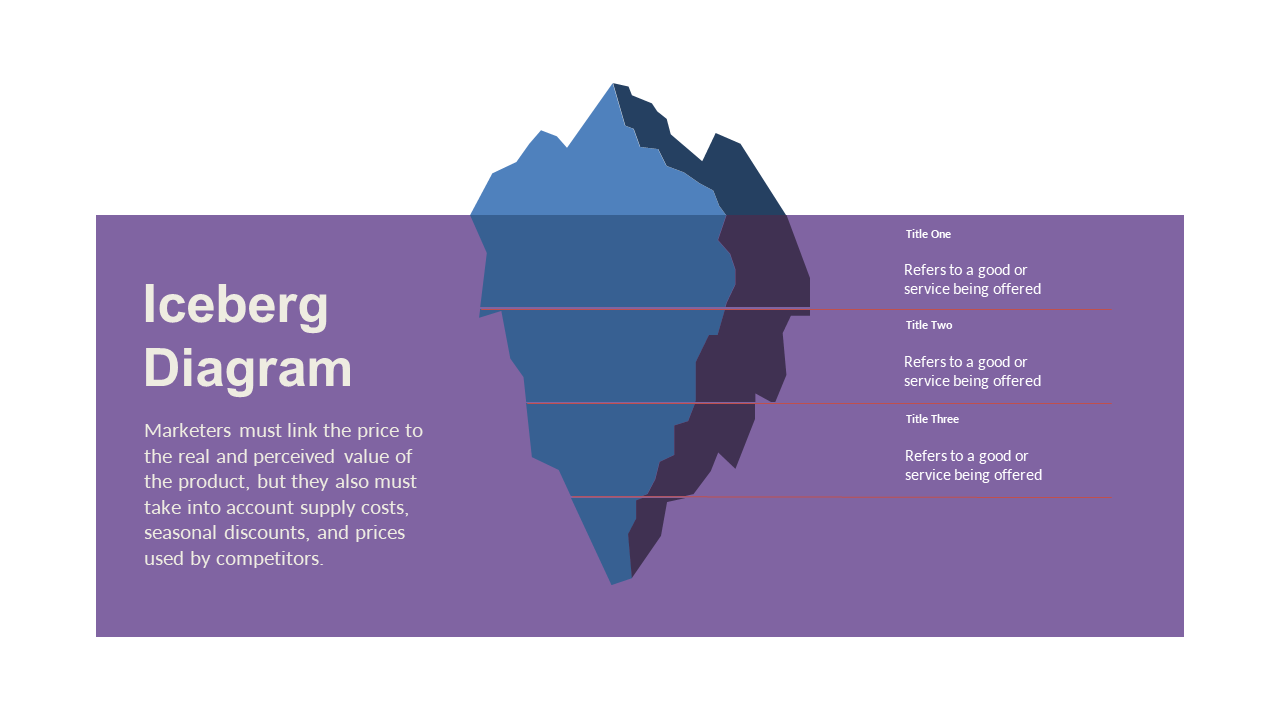 Iceberg Diagram

Marketers must link the price to the real and perceived value of the product, but they also must take into account supply costs, seasonal discounts, and prices used by competitors.

Title One

Refers to a good or service being offered

Title Two

Refers to a good or service being offered

Title Three

Refers to a good or service being offered