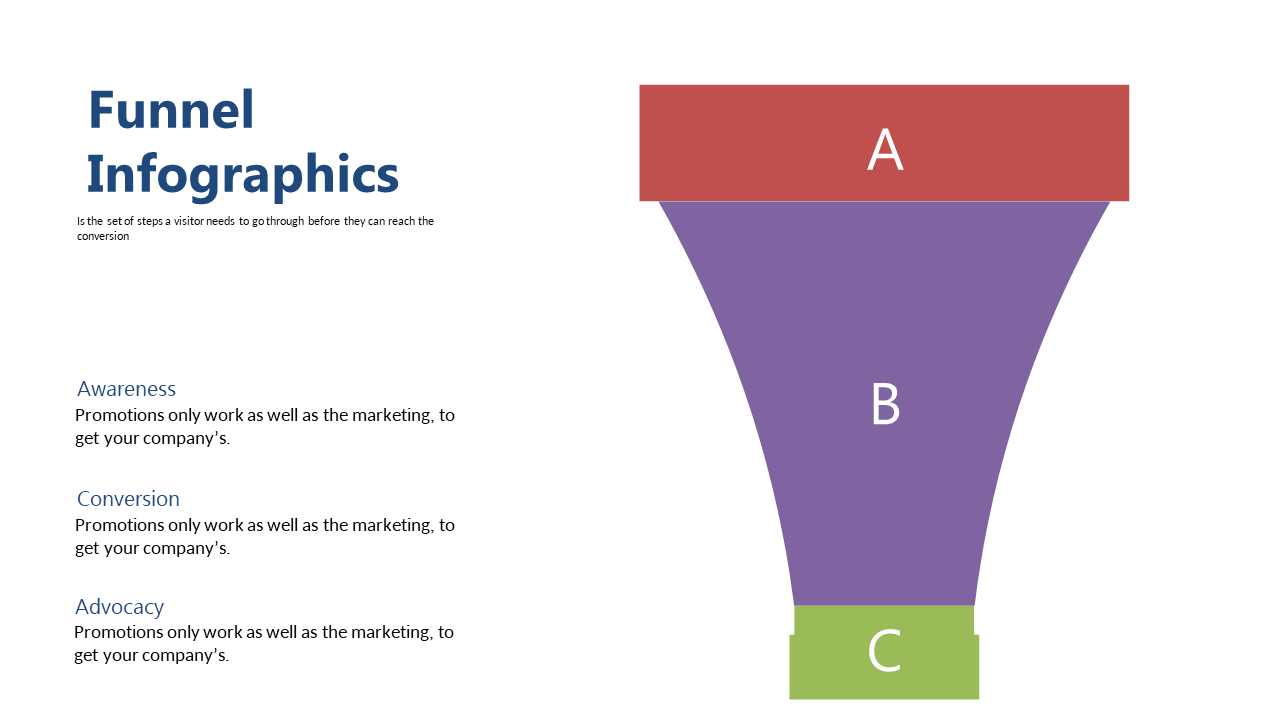 Funnel Infographics

Is the set of steps a visitor needs to go through before they can reach the conversion

Awareness
Promotions only work as well as the marketing, to get your company's.

Conversion
Promotions only work as well as the marketing, to get your company's.

Advocacy
Promotions only work as well as the marketing, to get your company's.

A

B

C