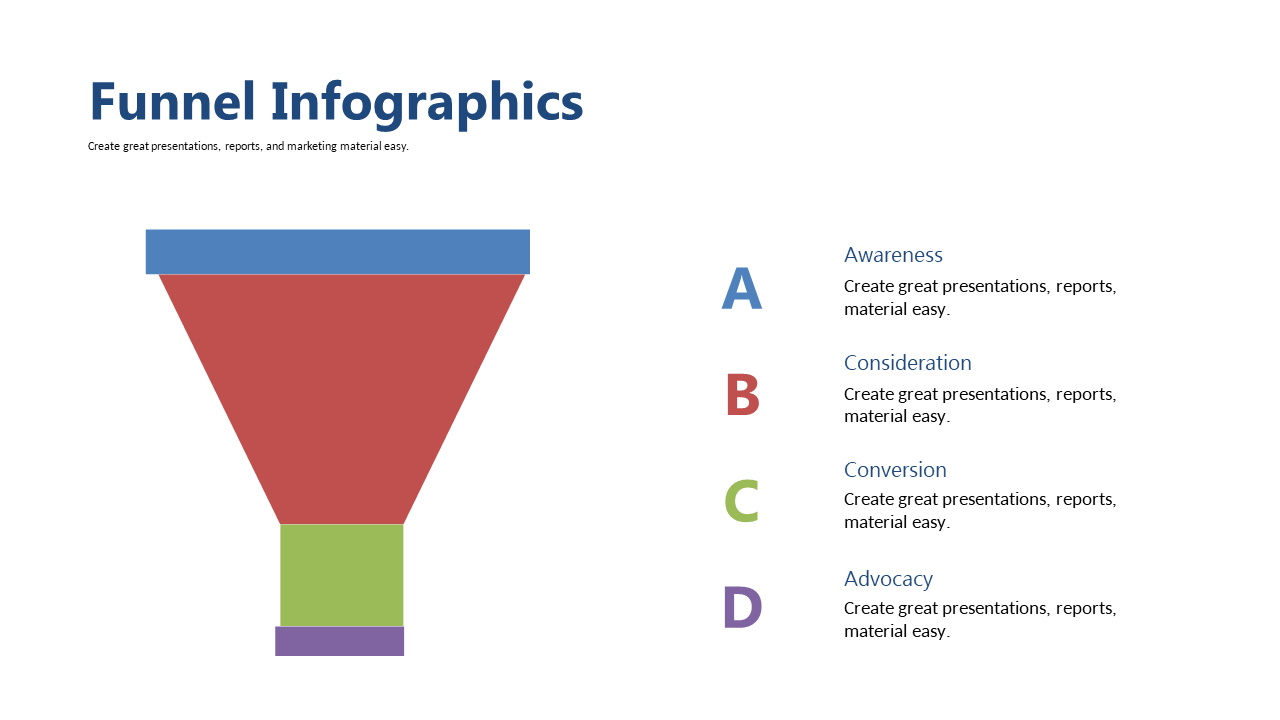 Funnel Infographics

Create great presentations, reports, and marketing material easy.

A

Awareness

Create great presentations, reports, material easy.

B

Consideration

Create great presentations, reports, material easy.

C

Conversion

Create great presentations, reports, material easy.

D

Advocacy

Create great presentations, reports, material easy.