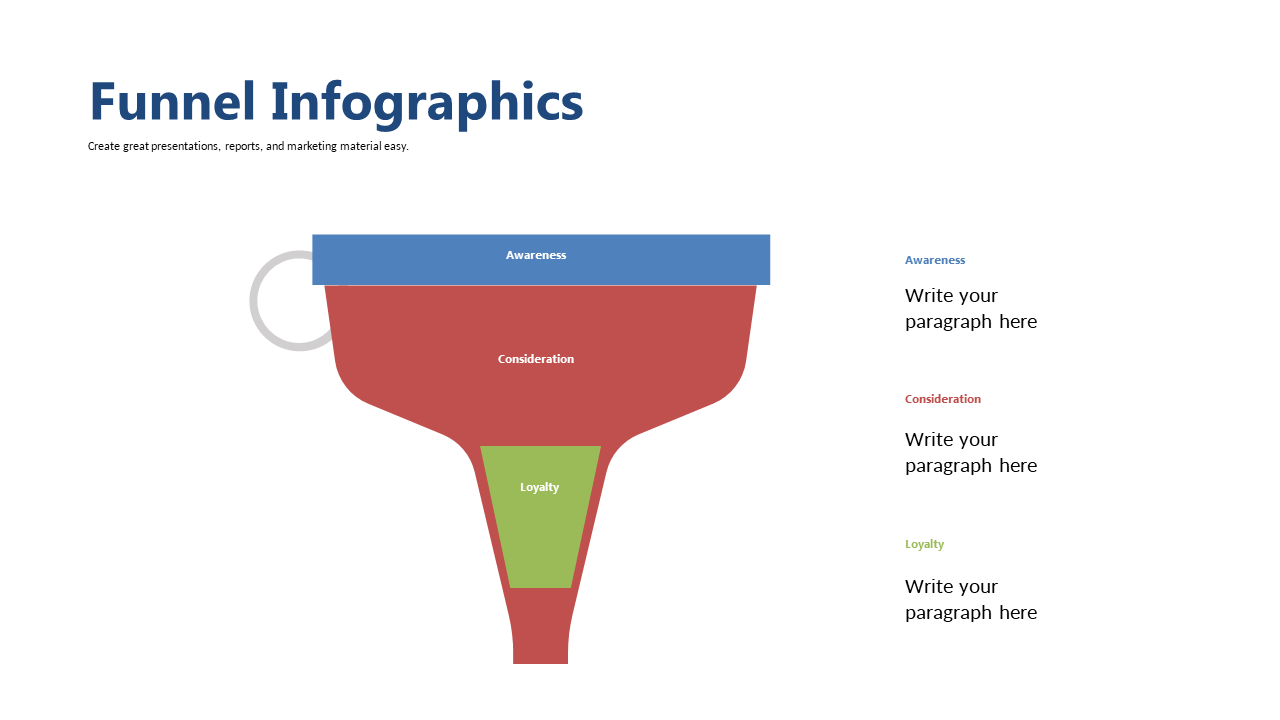 Funnel Infographics

Create great presentations, reports, and marketing material easy.

Awareness

Consideration

Loyalty

Awareness

Write your paragraph here

Consideration

Write your paragraph here

Loyalty

Write your paragraph here