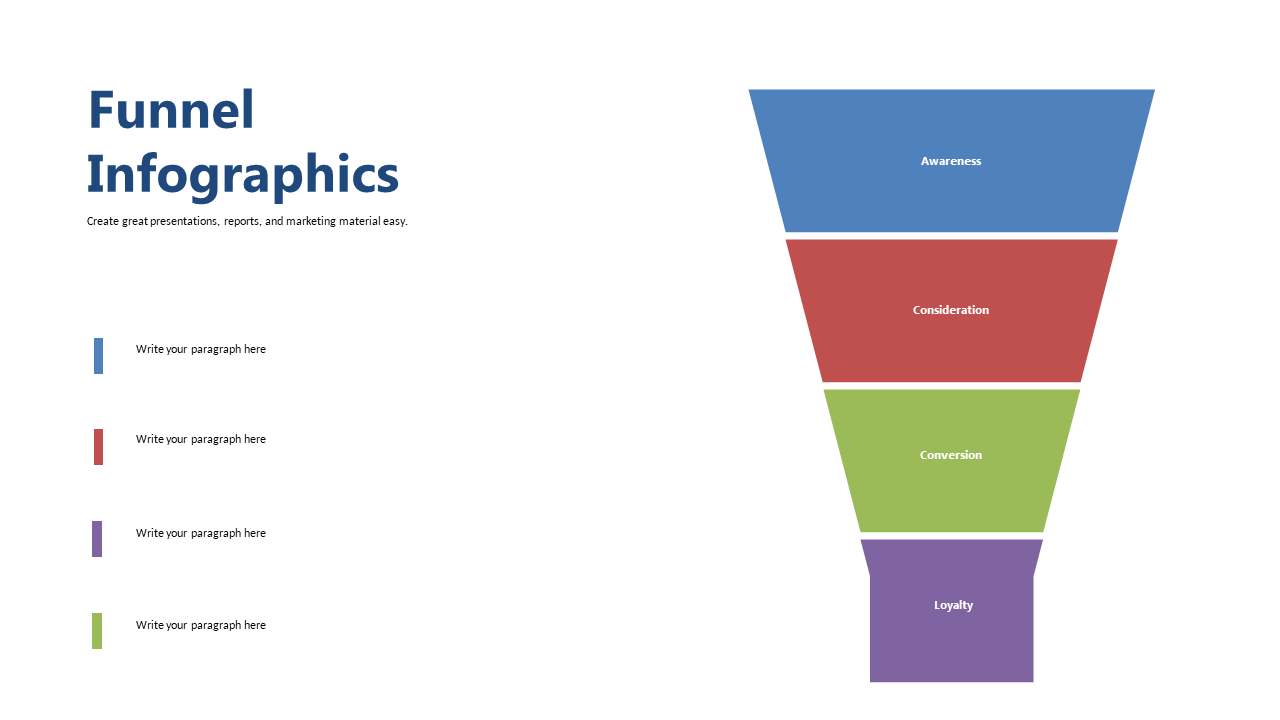 Funnel Infographics

Create great presentations, reports, and marketing material easy.

Write your paragraph here

Write your paragraph here

Write your paragraph here

Write your paragraph here

Awareness

Consideration

Conversion

Loyalty