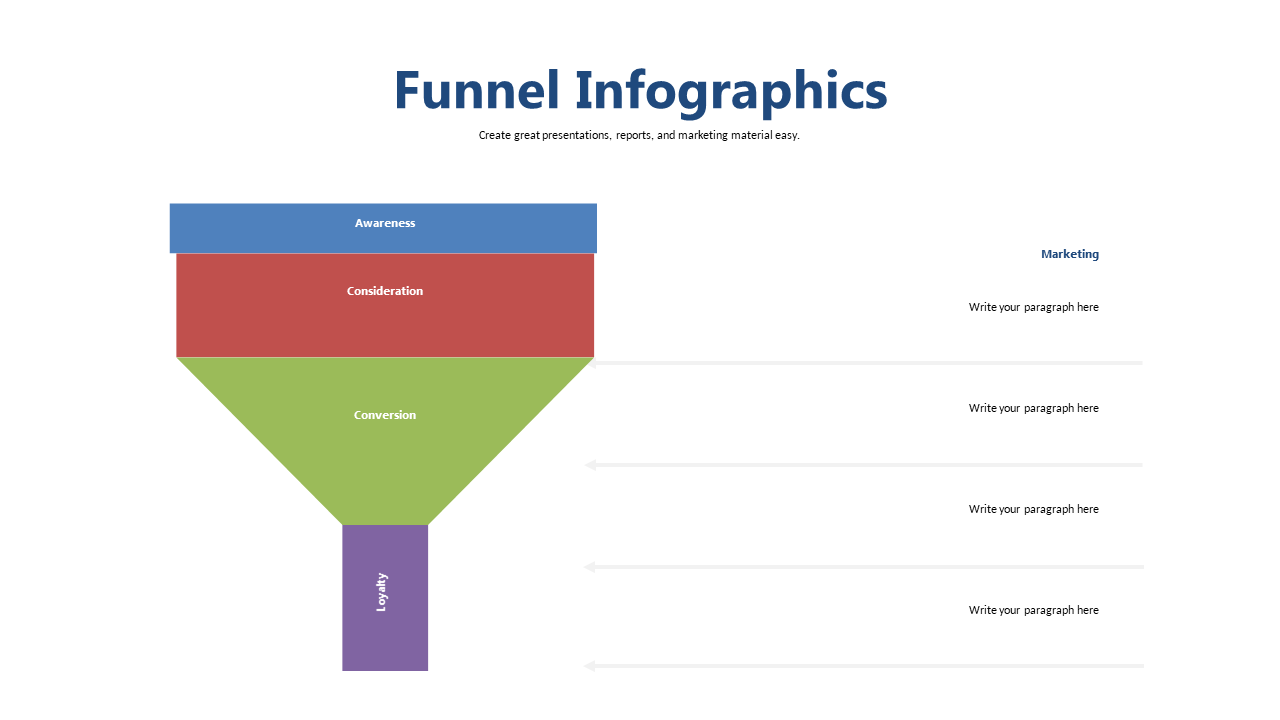 Funnel Infographics

Create great presentations, reports, and marketing material easy.

Awareness

Consideration

Conversion

Loyalty

Marketing

Write your paragraph here

Write your paragraph here

Write your paragraph here

Write your paragraph here