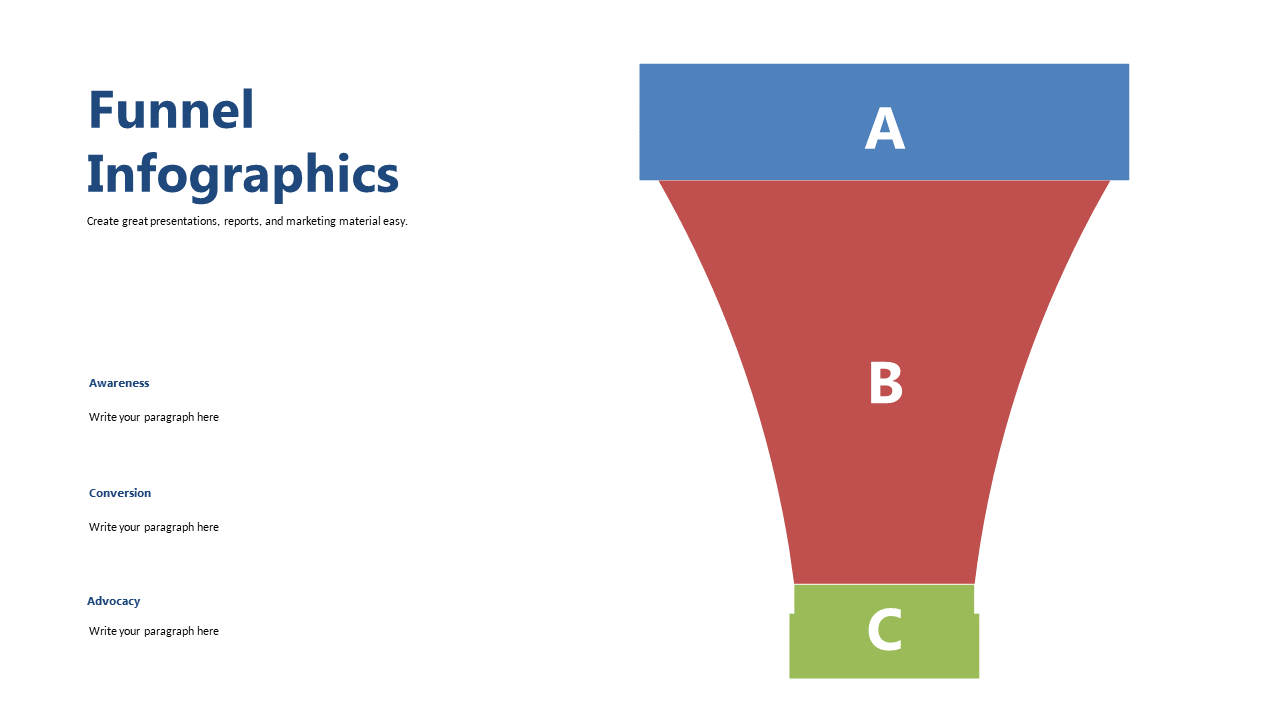 Funnel Infographics

Create great presentations, reports, and marketing material easy.

Awareness

Write your paragraph here

Conversion

Write your paragraph here

Advocacy

Write your paragraph here

A

B

C