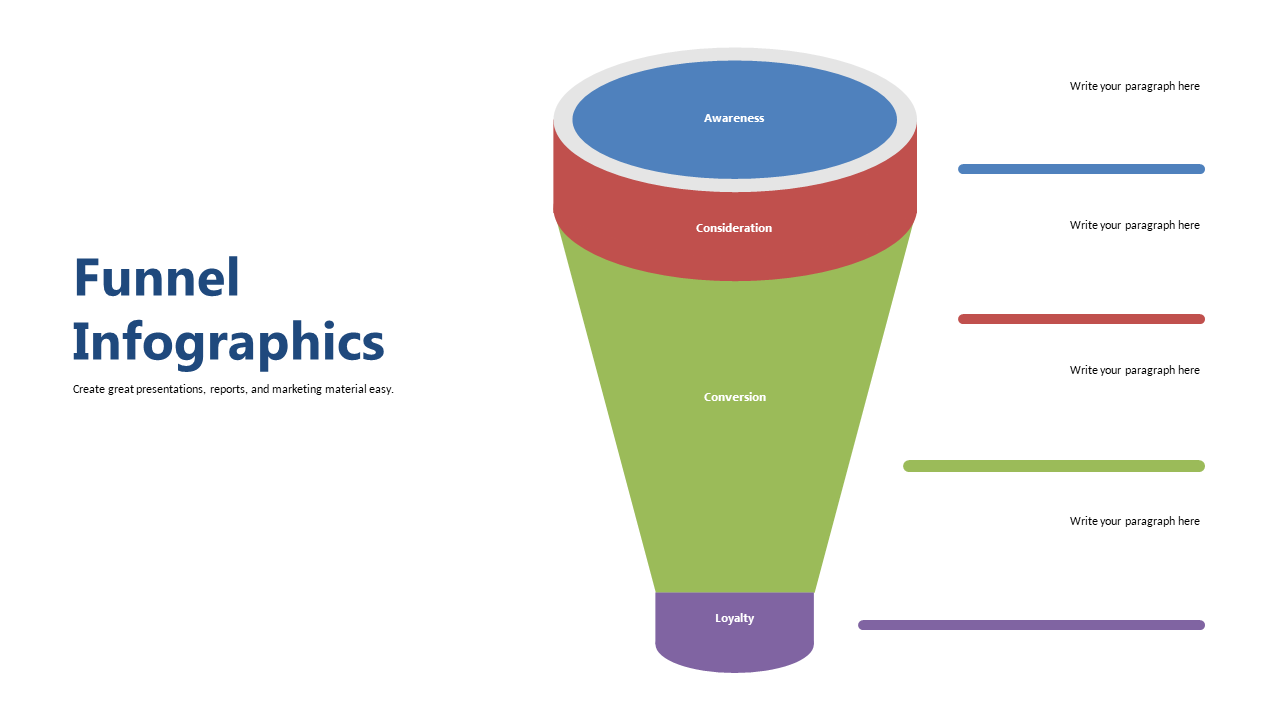 Funnel Infographics

Create great presentations, reports, and marketing material easy.

Awareness

Consideration

Conversion

Loyalty

Write your paragraph here

Write your paragraph here

Write your paragraph here

Write your paragraph here