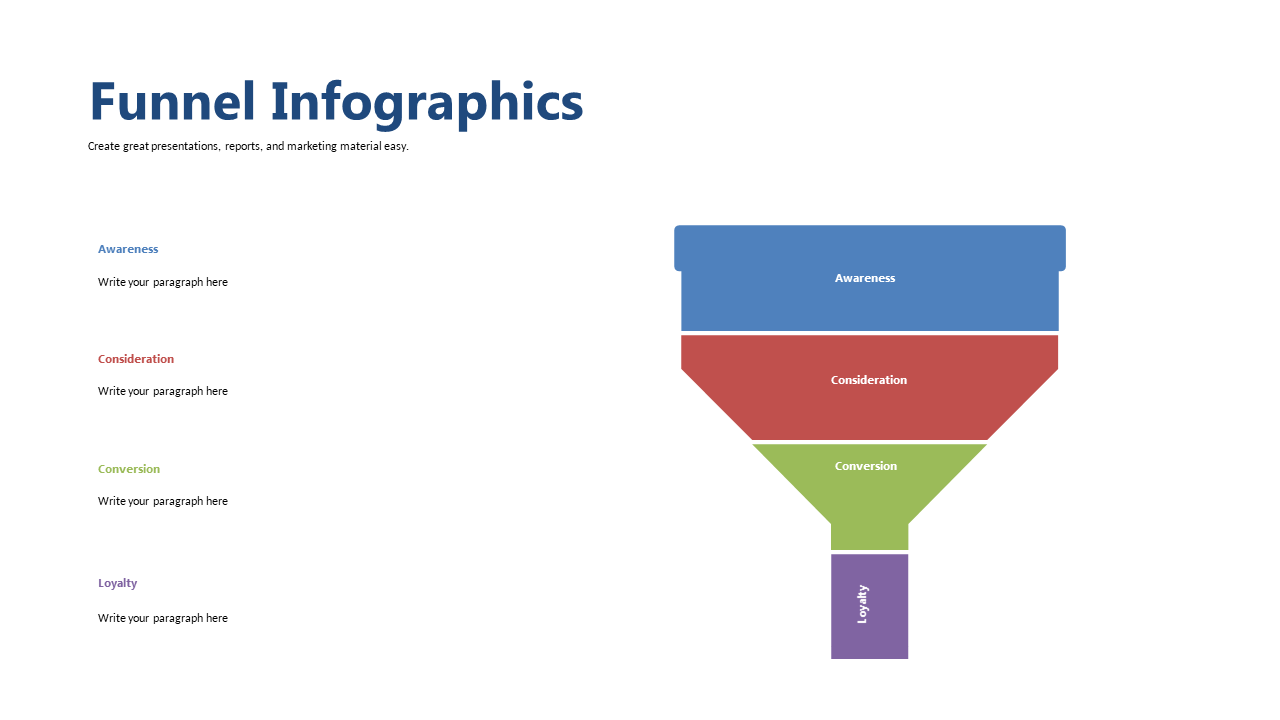 Funnel Infographics

Create great presentations, reports, and marketing material easy.

Awareness

Write your paragraph here

Consideration

Write your paragraph here

Conversion

Write your paragraph here

Loyalty

Write your paragraph here

Awareness

Consideration

Conversion

Loyalty