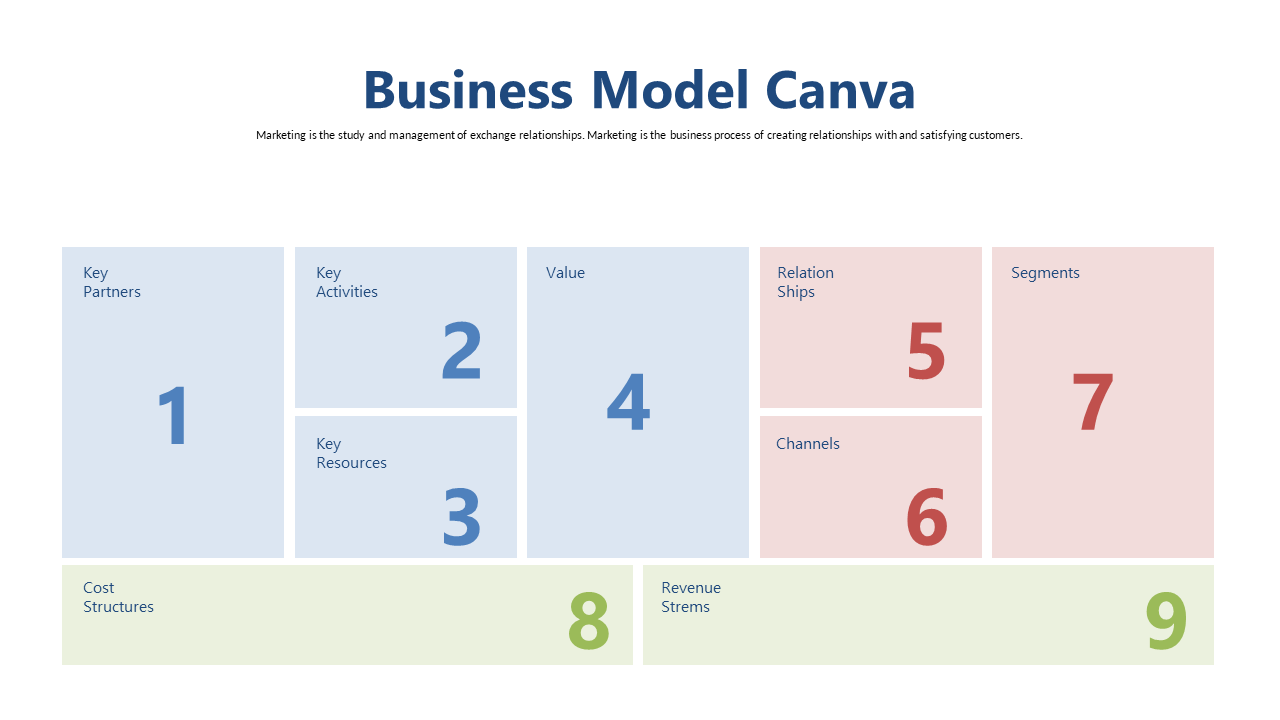 Business Model Canva

Marketing is the study and management of exchange relationships. Marketing is the business process of creating relationships with and satisfying customers.

Key Partners

1

Key Activities

2

Key Resources

3

Value

4

Relation Ships

5

Channels

6

Segments

7

Cost Structures

8

Revenue Strems

9