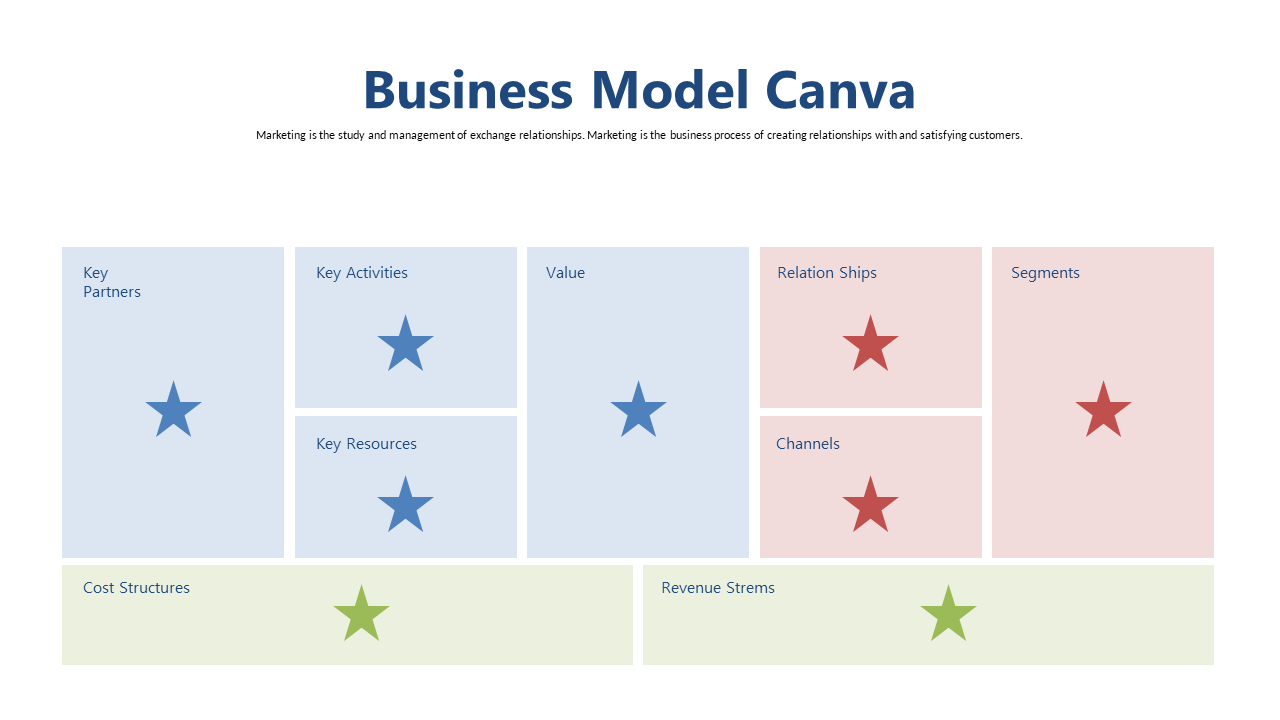 Business Model Canva

Marketing is the study and management of exchange relationships. Marketing is the business process of creating relationships with and satisfying customers.

Key
Partners

Key Activities

Key Resources

Value

Relation Ships

Channels

Segments

Cost Structures

Revenue Strems