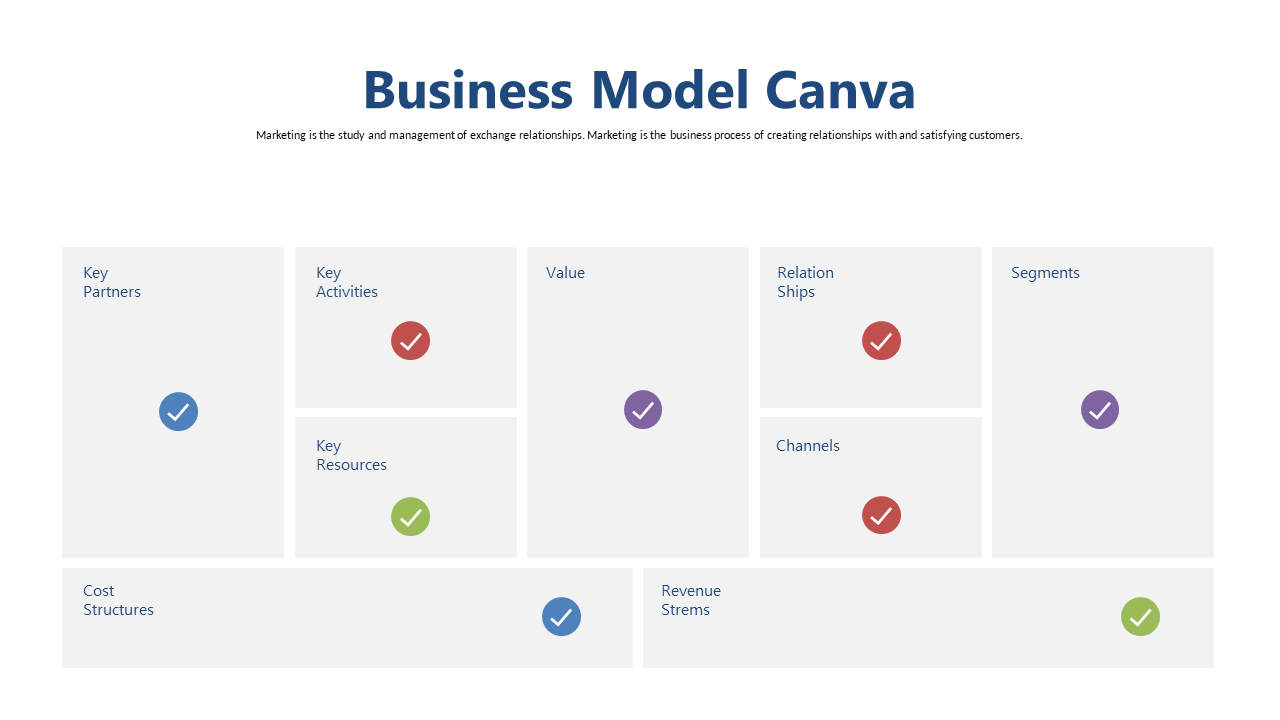 Business Model Canva

Marketing is the study and management of exchange relationships. Marketing is the business process of creating relationships with and satisfying customers.

Key Partners

Key Activities

Key Resources

Value

Relation Ships

Channels

Segments

Cost Structures

Revenue Strems