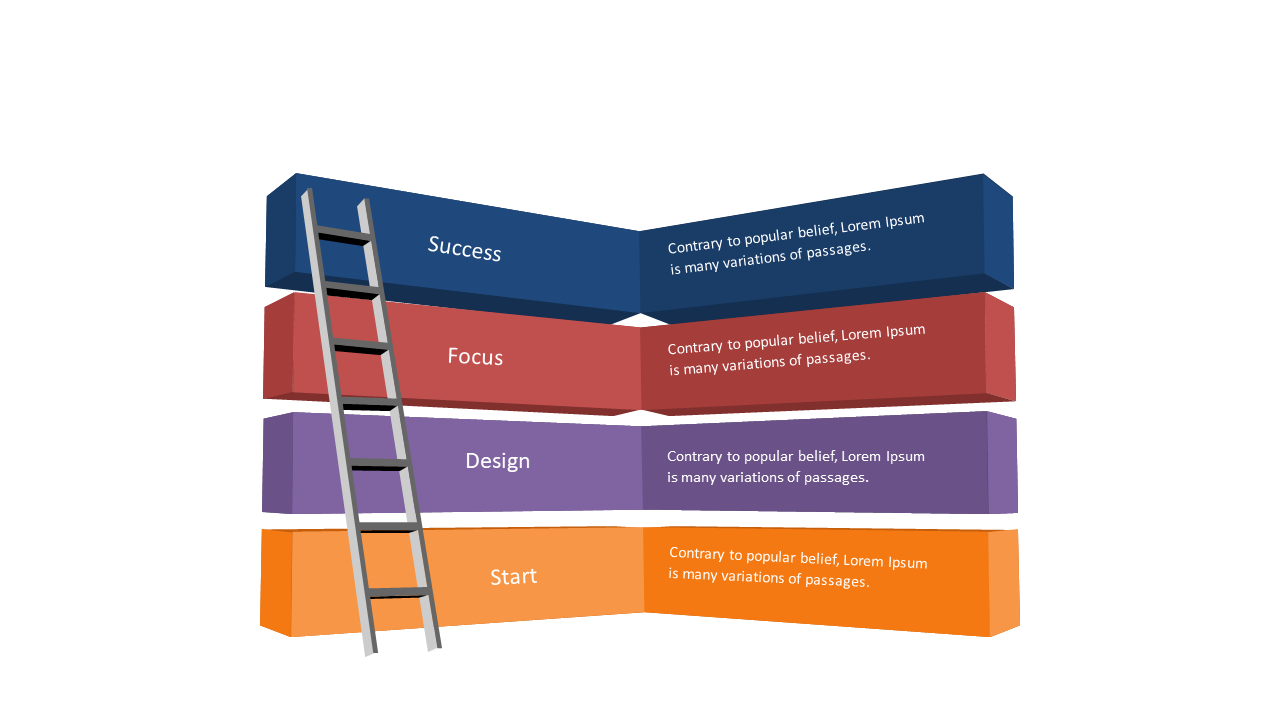 Success

Contrary to popular belief, Lorem Ipsum is many variations of passages.

Focus

Contrary to popular belief, Lorem Ipsum is many variations of passages.

Design

Contrary to popular belief, Lorem Ipsum is many variations of passages.

Start

Contrary to popular belief, Lorem Ipsum is many variations of passages.