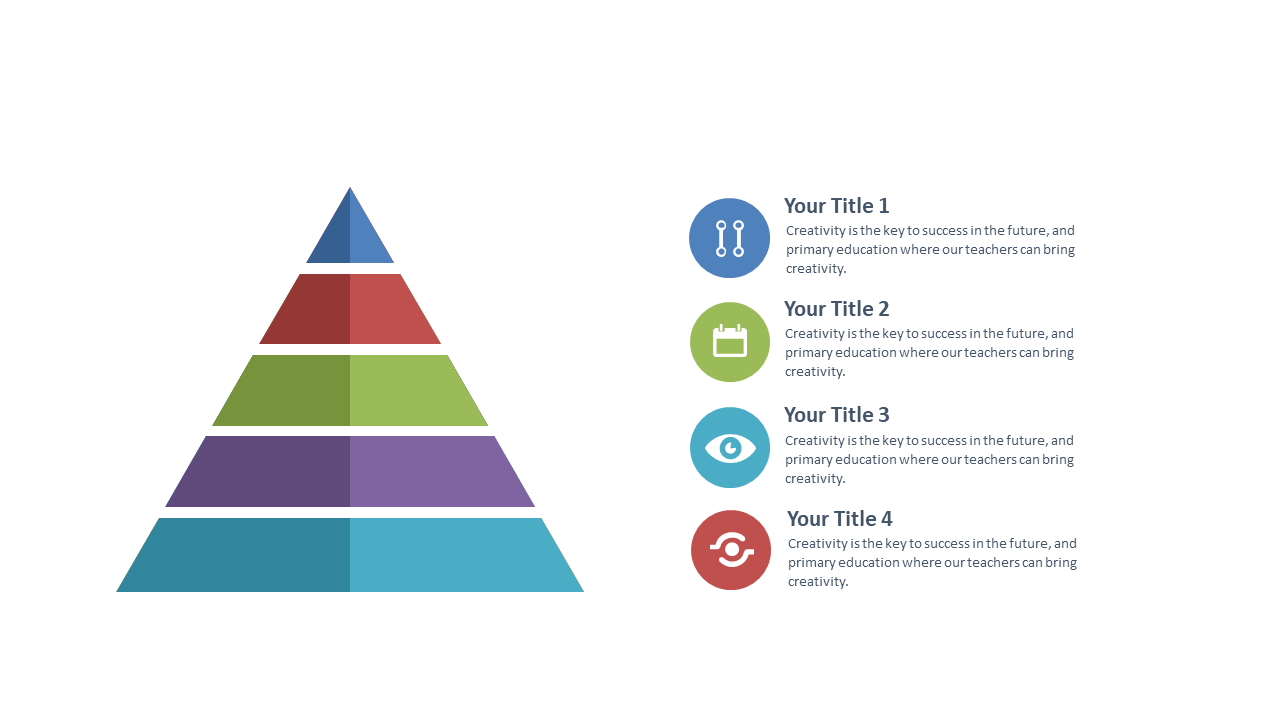 Your Title 1
Creativity is the key to success in the future, and primary education where our teachers can bring creativity.

Your Title 2
Creativity is the key to success in the future, and primary education where our teachers can bring creativity.

Your Title 3
Creativity is the key to success in the future, and primary education where our teachers can bring creativity.

Your Title 4
Creativity is the key to success in the future, and primary education where our teachers can bring creativity.